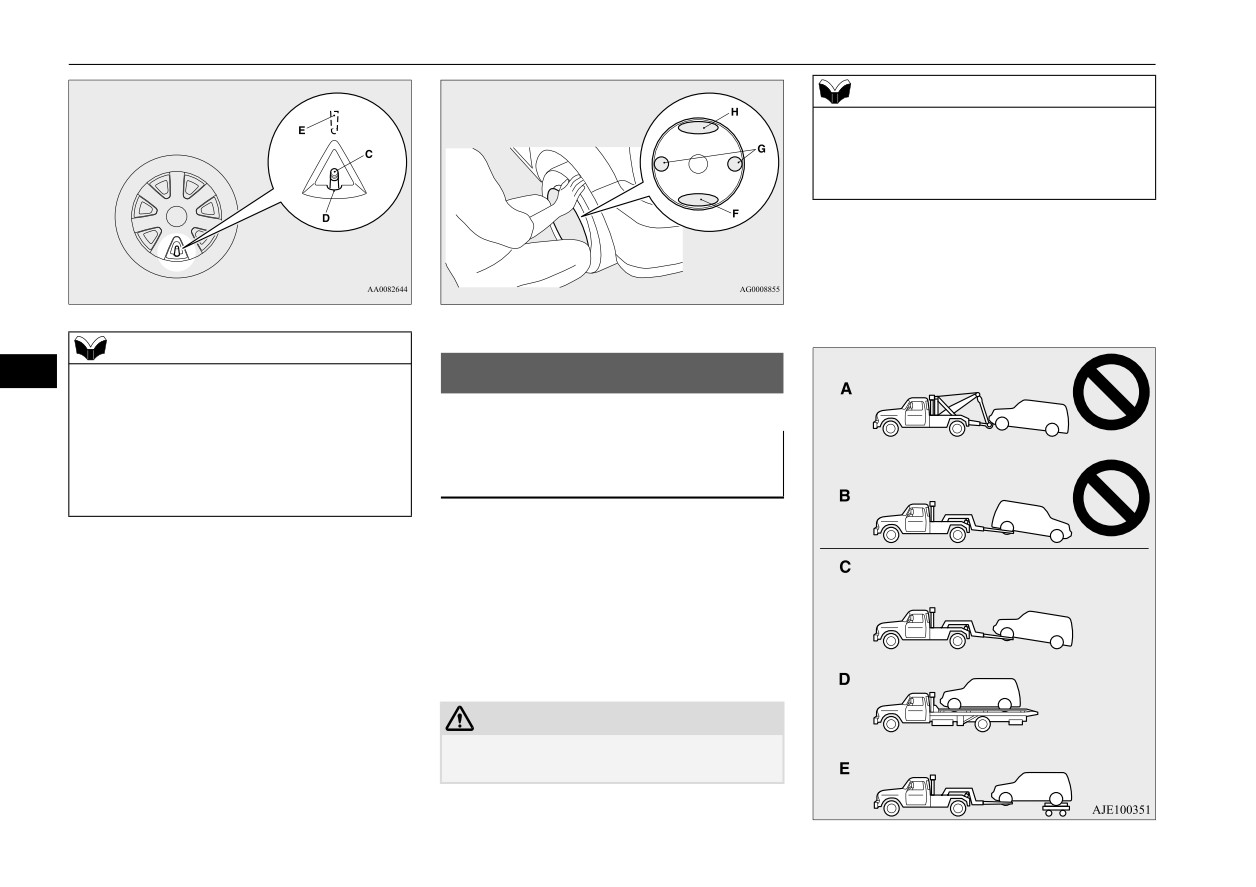 E

C

D

AA0082644

H

G

F

AG0008855

A

B

C

D

E

AJE100351