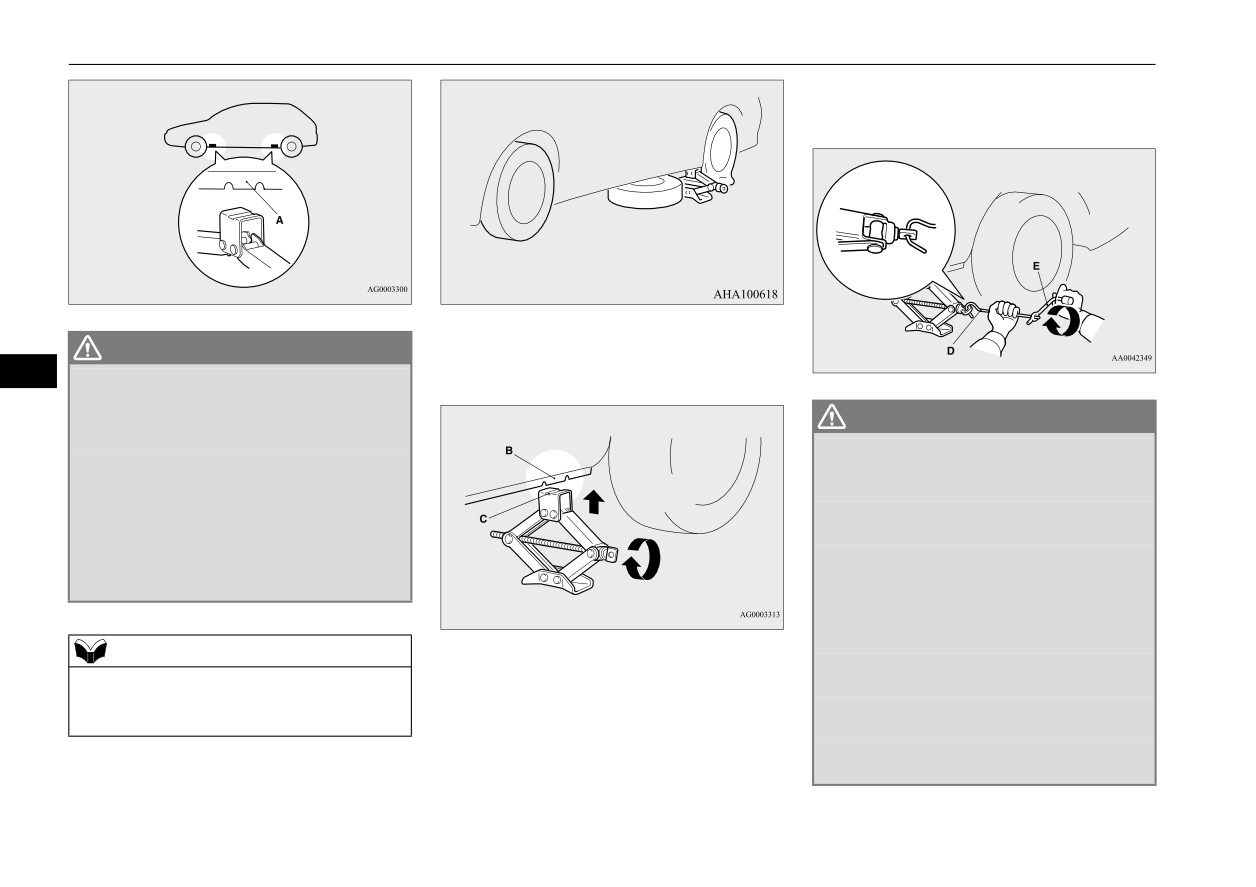 A

AG0003300

AHA100618

B

C

AG0003313

E

D

AA0042349