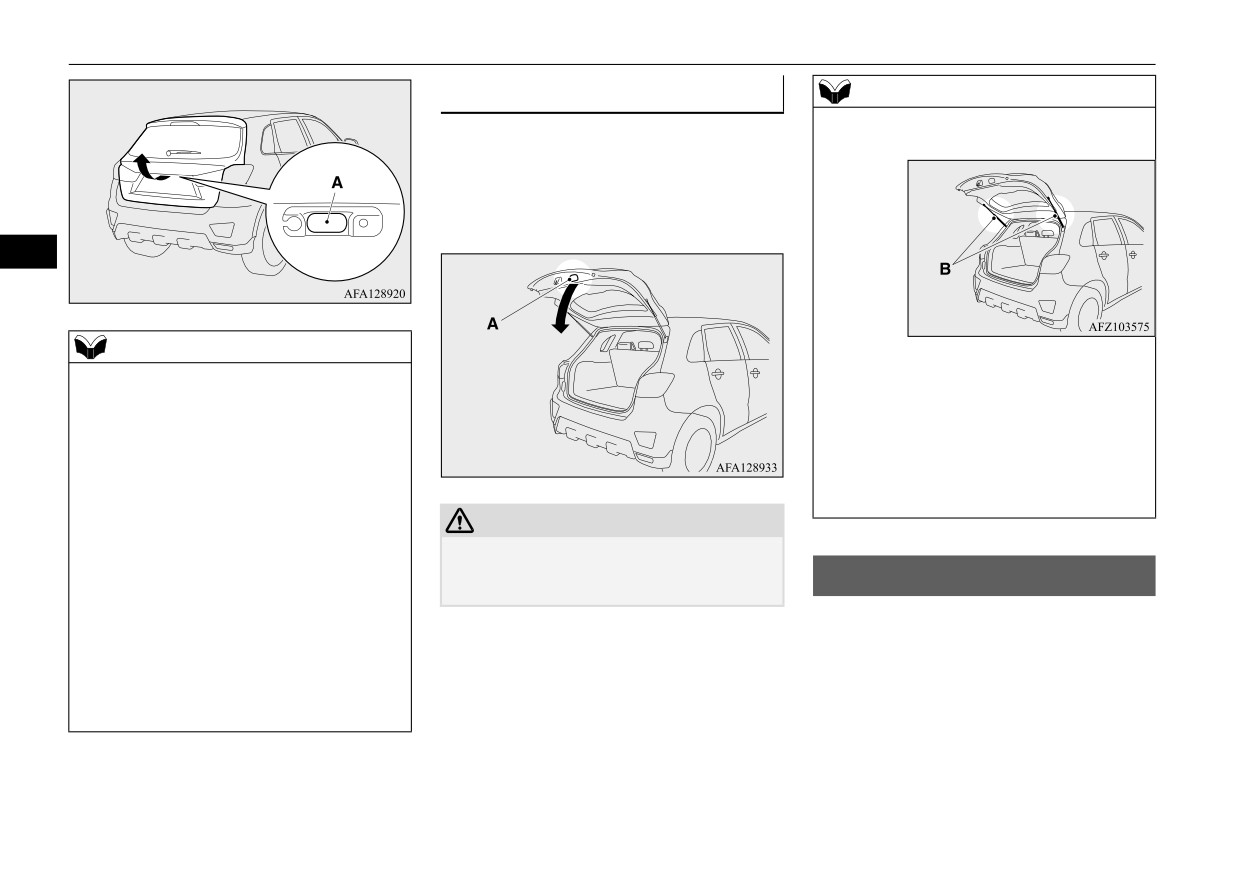 A

AFA128920

A

AFA128933

B

AFZ103575