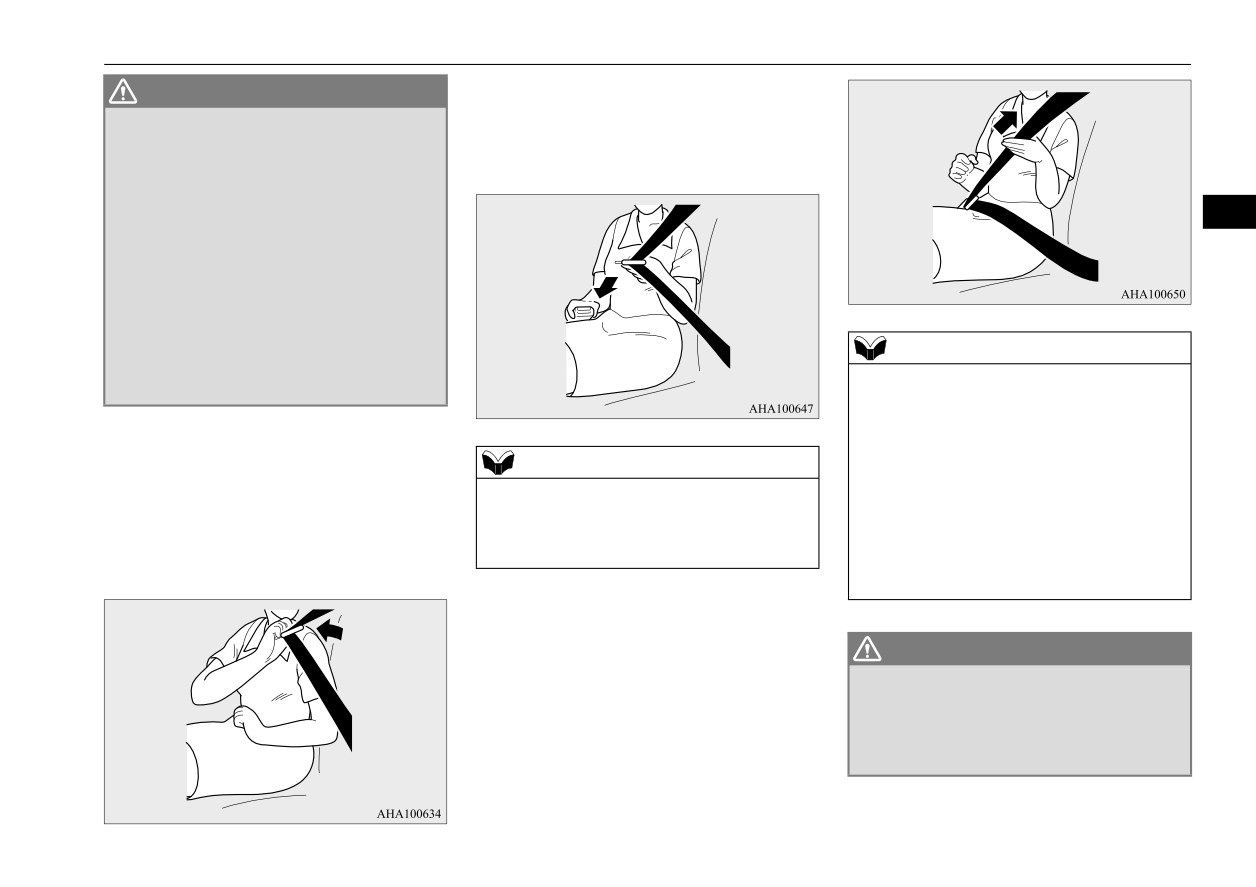 AHA100634

AHA100647

AHA100650