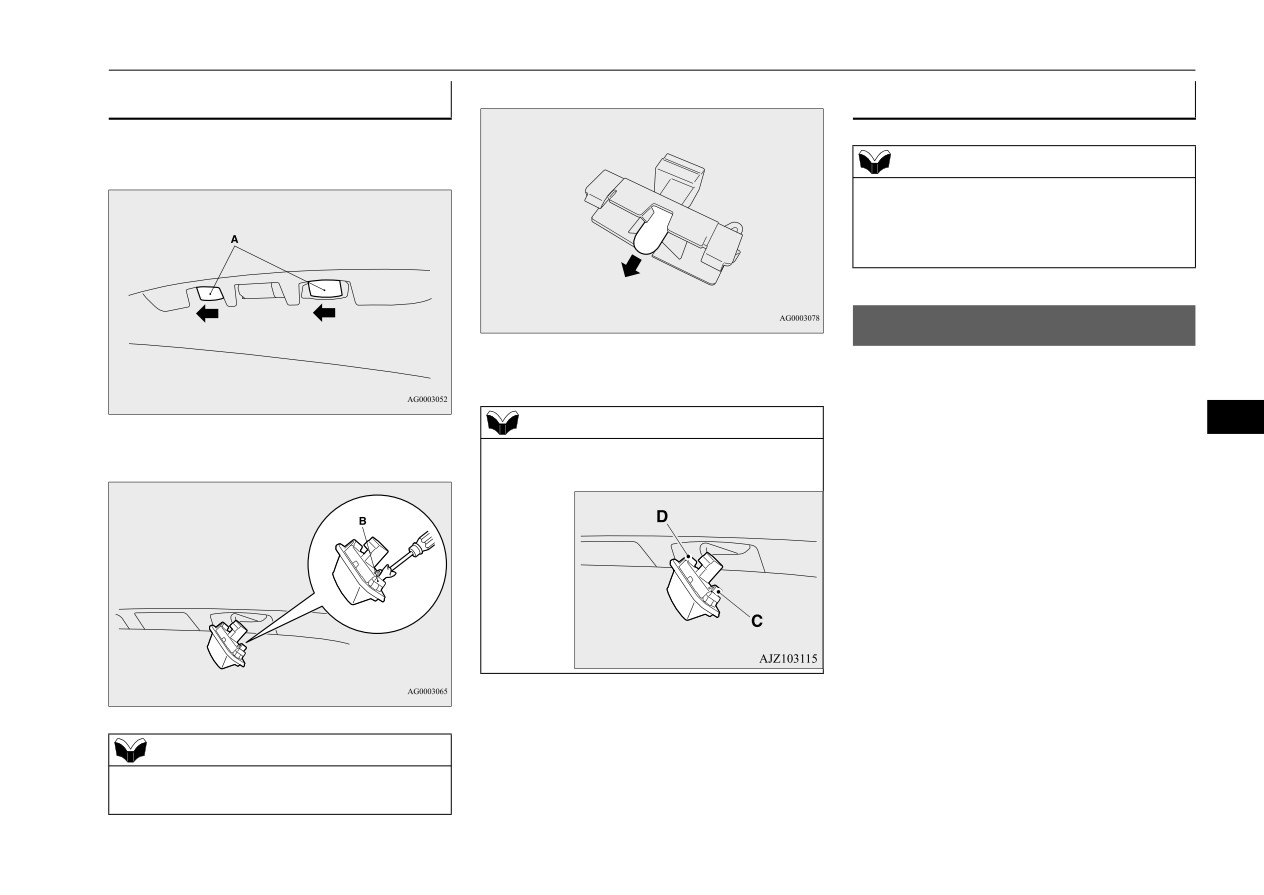 A

AG0003052

B

AG0003065

AG0003078

D

C

AJZ103115