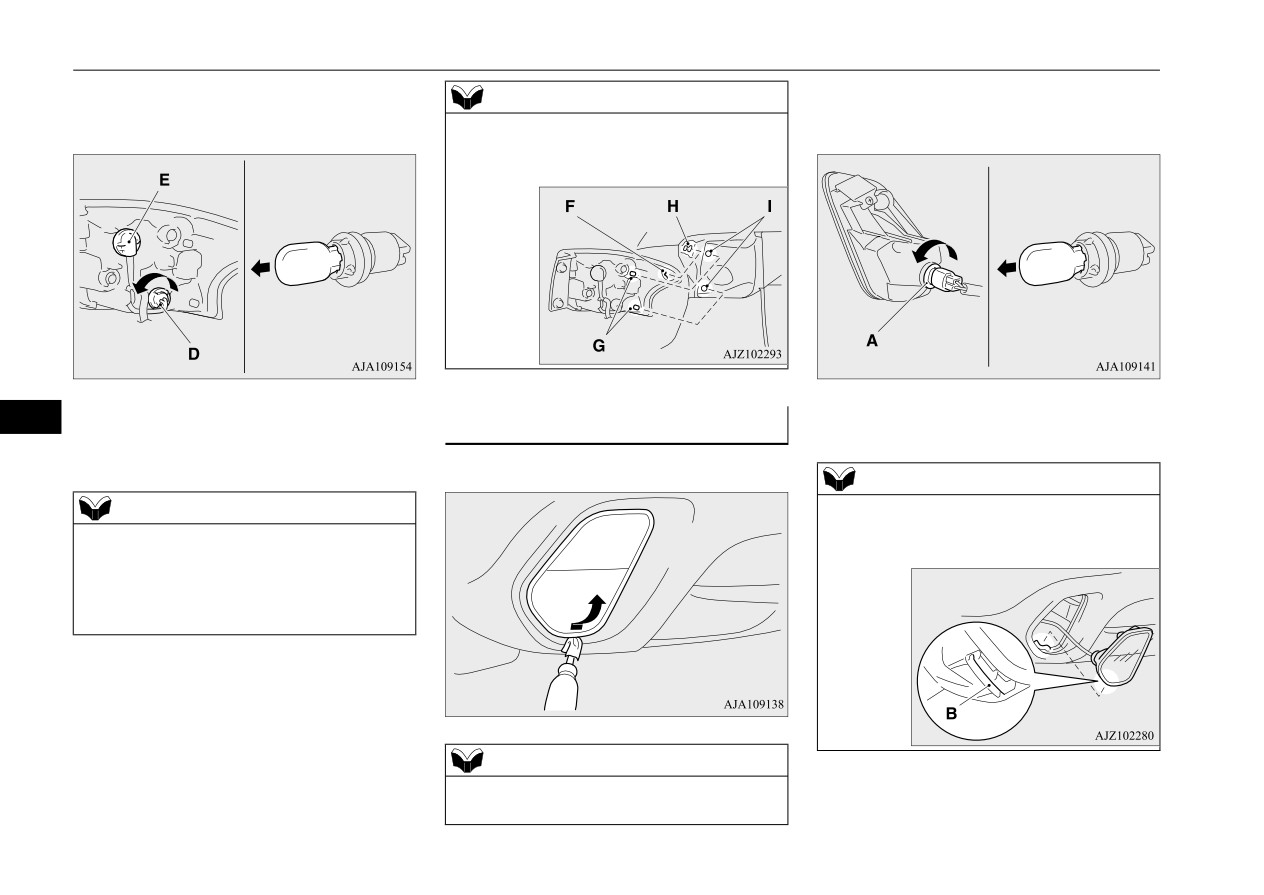 E

D

AJA109154

F

H

I

G

AJZ102293

AJA109138

A

AJA109141

B

AJZ102280