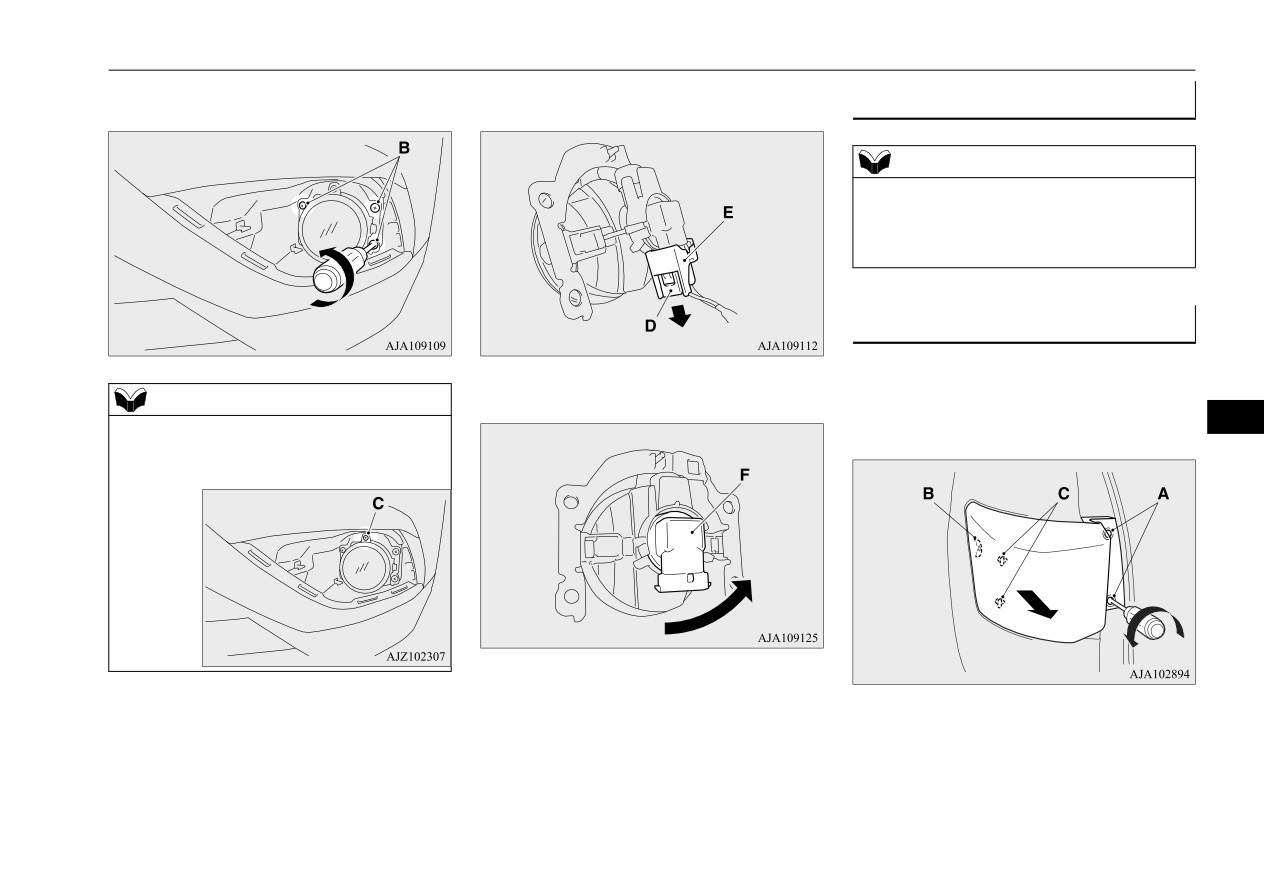 B

AJA109109

C

AJZ102307

E

D

AJA109112

F

AJA109125

B

C

A

AJA102894