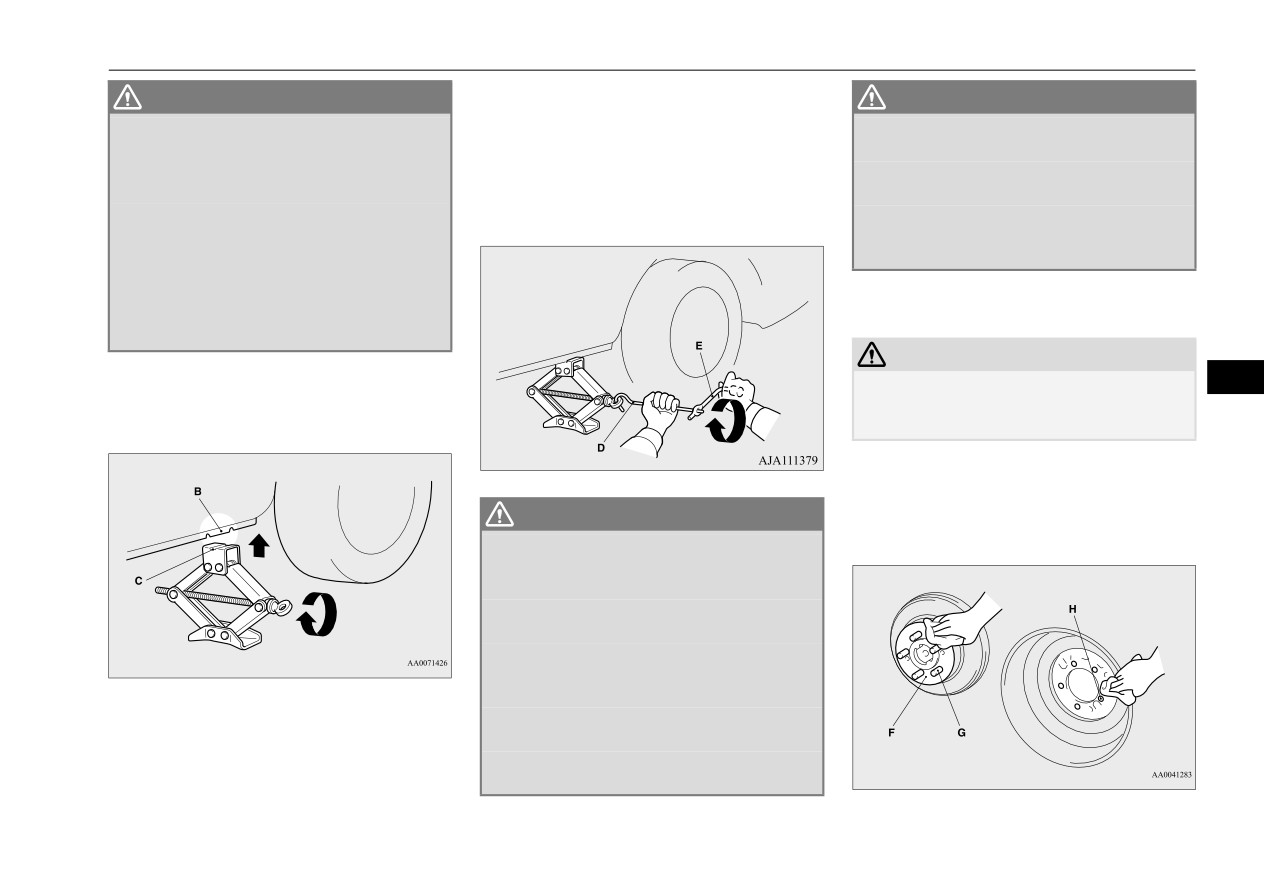 B

C

AA0071426

E

D

AJA111379

H

F

G

AA0041283