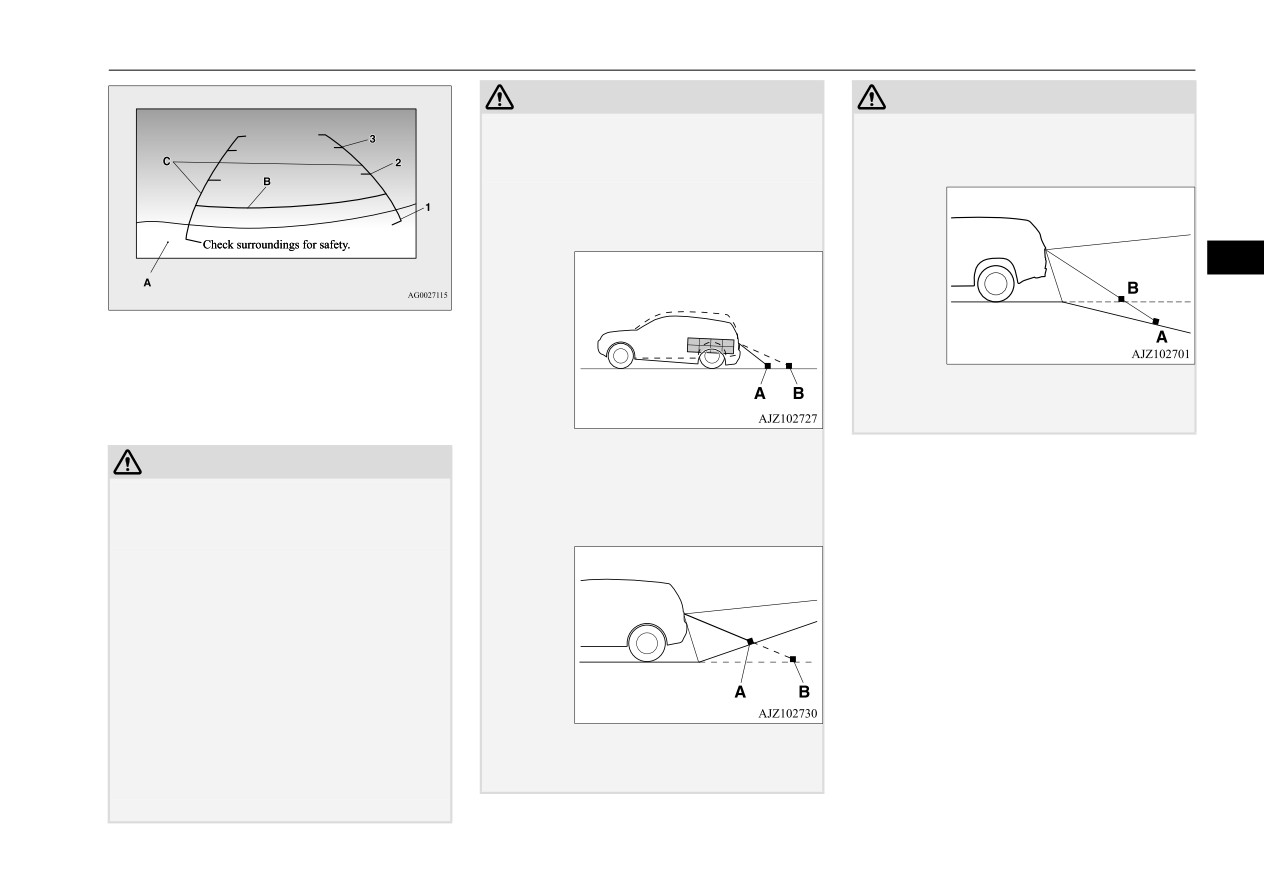 3
2
C
B
1
Check surroundings for safety.
A
AG0027115

A
B
AJZ102727

A
B
AJZ102730

B
A
AJZ102701