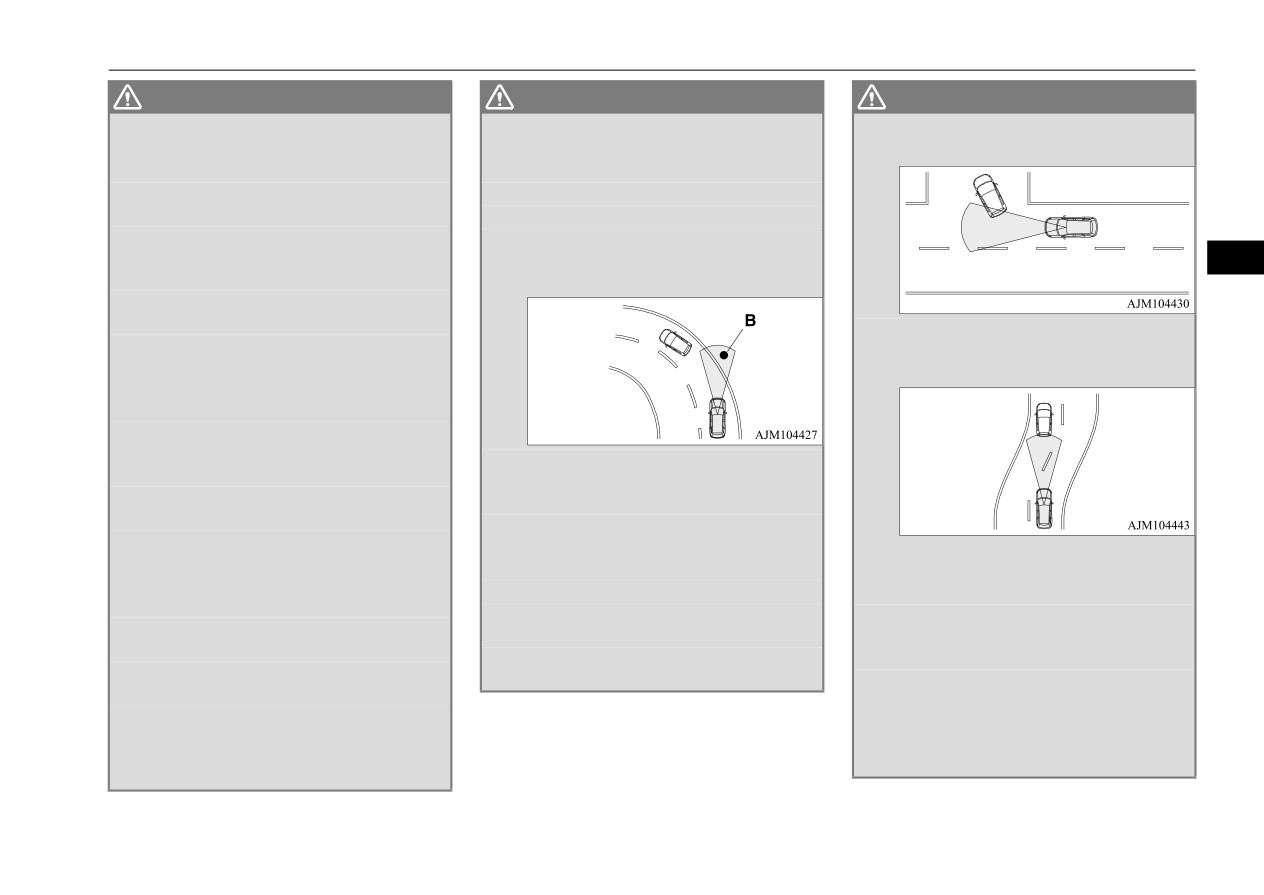 B

AJM104427

AJM104430

AJM104443