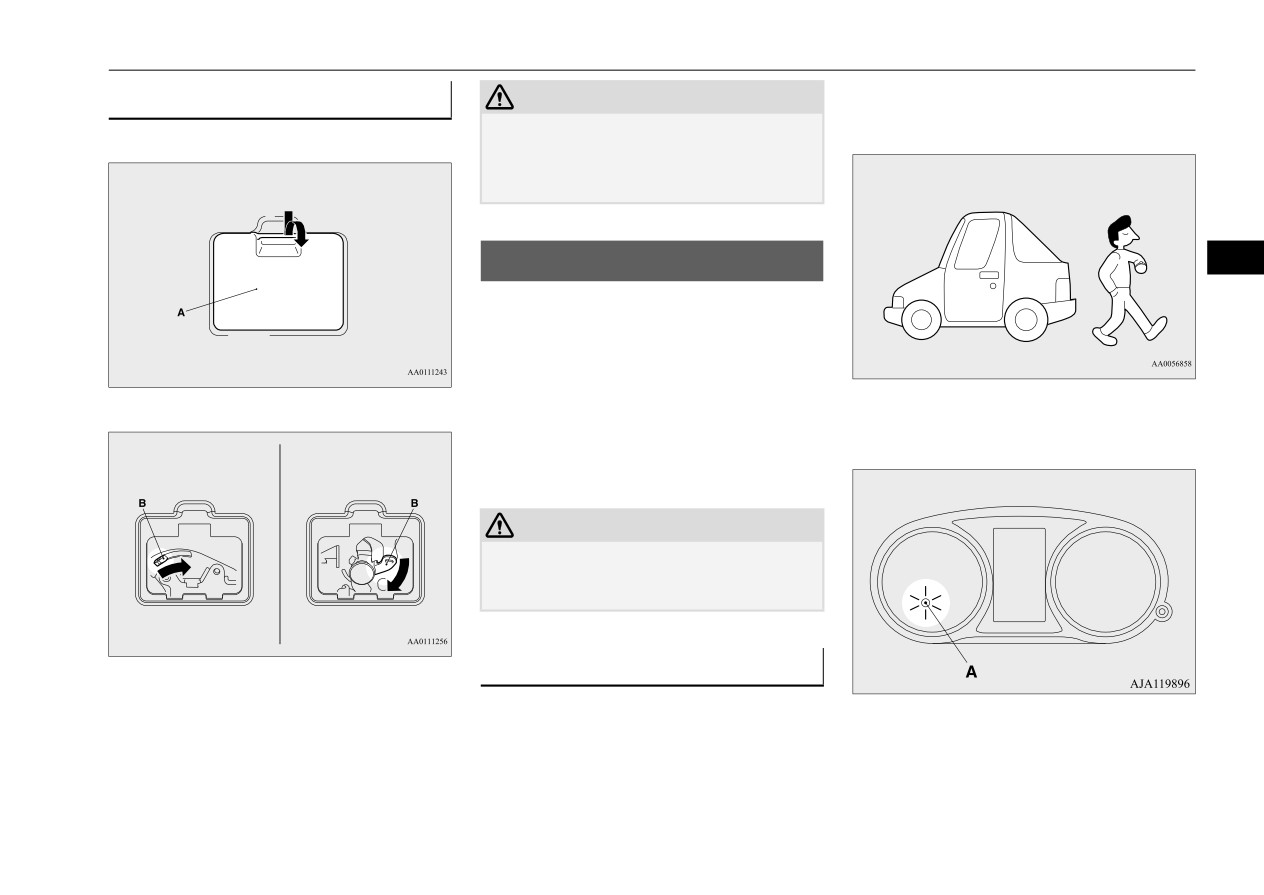 A

AA0111243

B

B

AA0111256

AA0056858

A

AJA119896