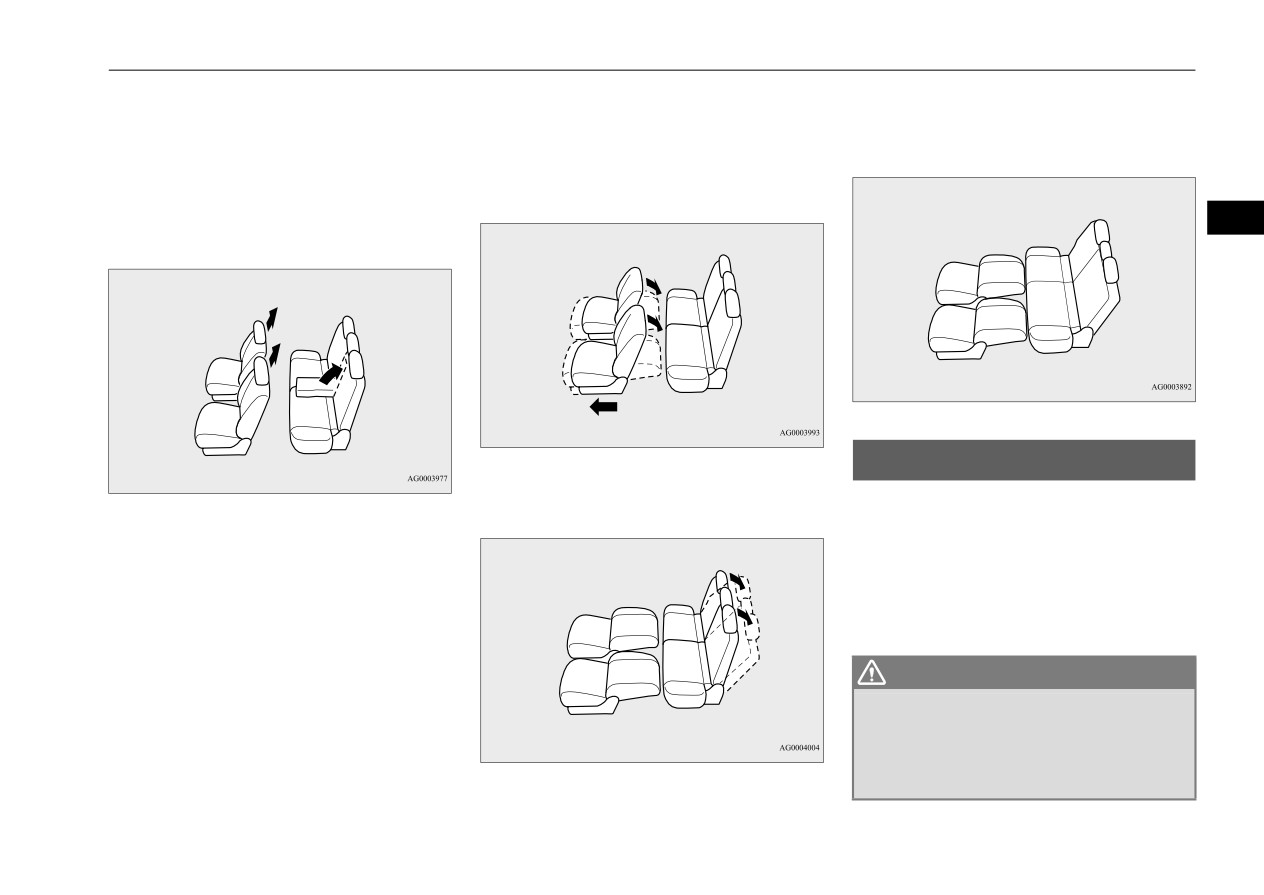 AG0003977

AG0003993

AG0004004

AG0003892