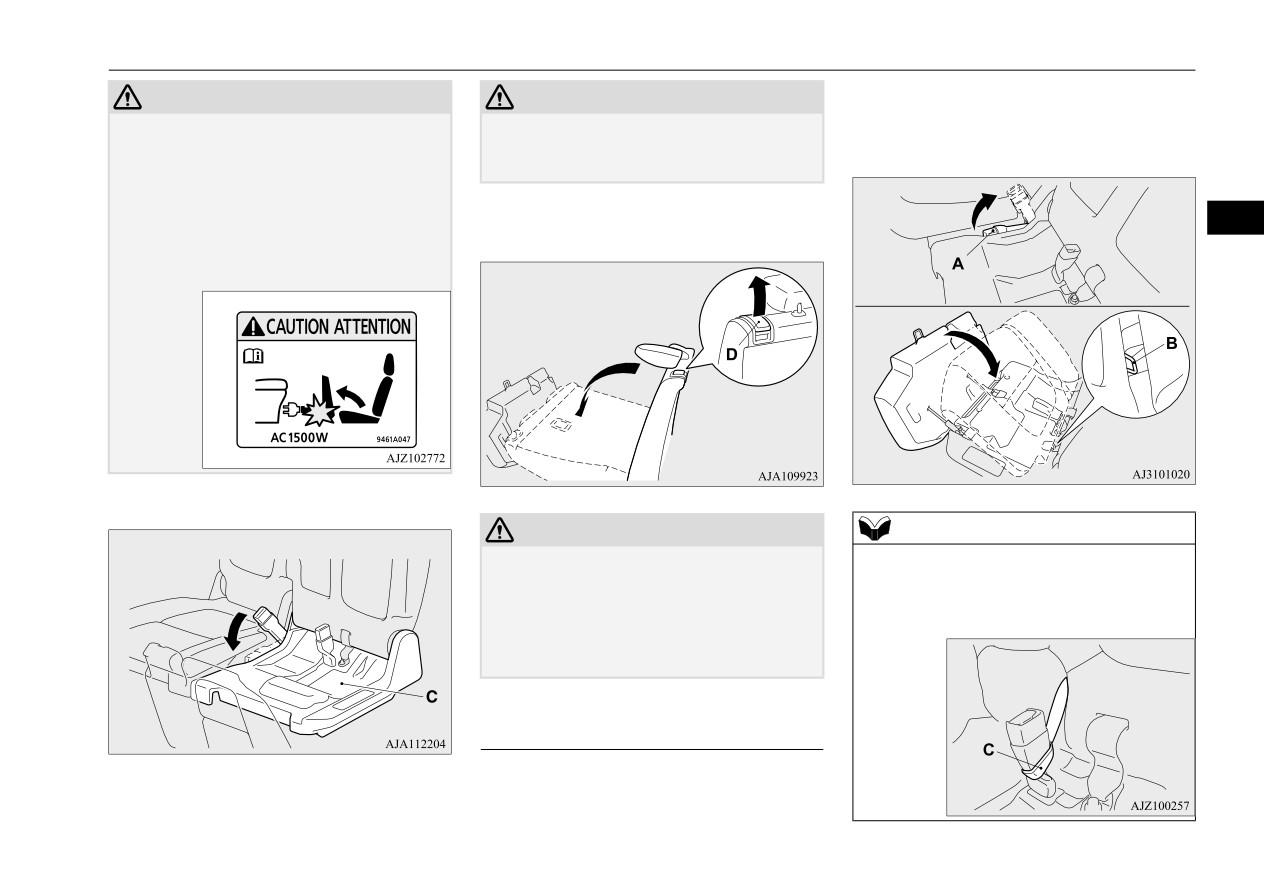 CAUTION ATTENTION

AC1500W

9461A047

AJZ102772

C

AJA112204

D

AJA109923

A

B

AJ3101020

C

AJZ100257