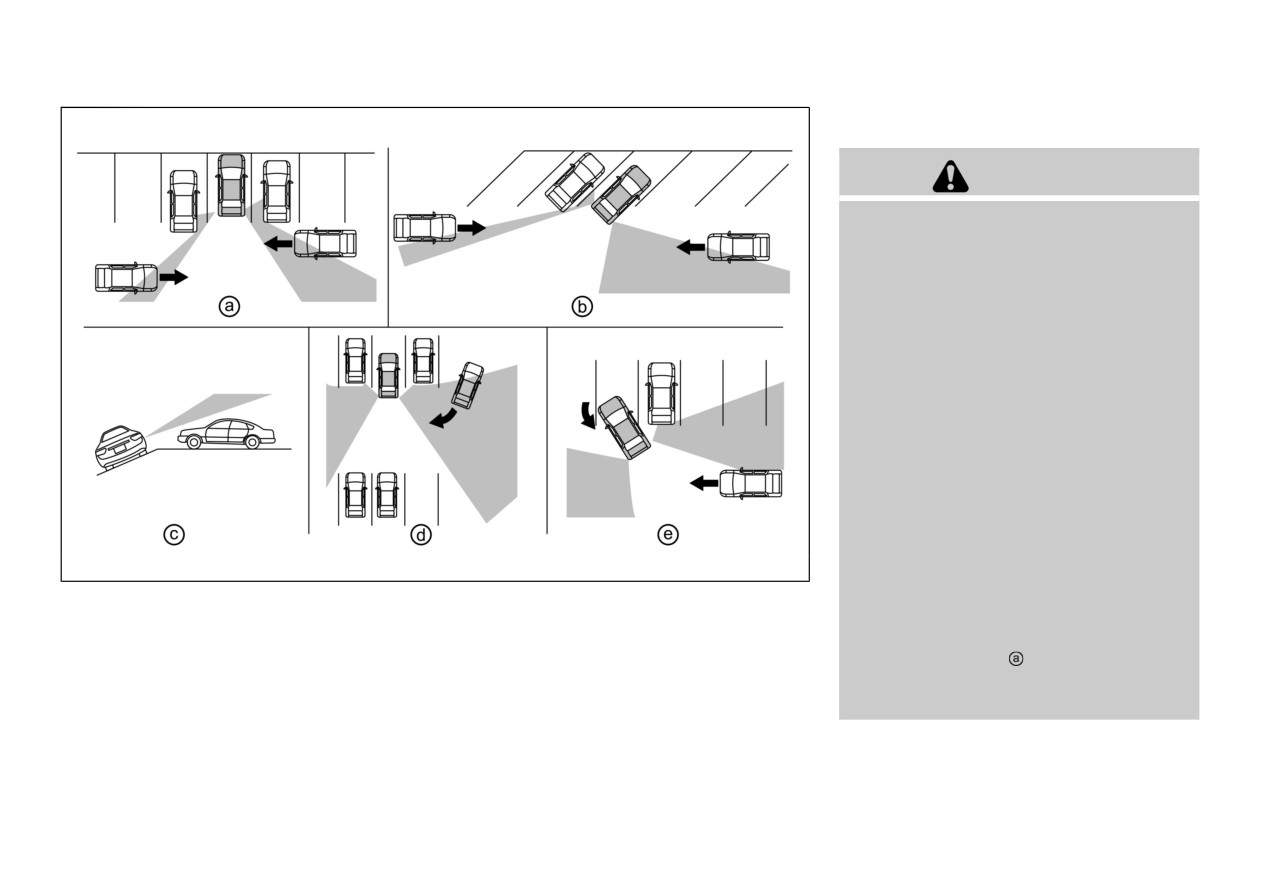 ⓐ

ⓑ

ⓒ

ⓓ

ⓔ

ⓐ