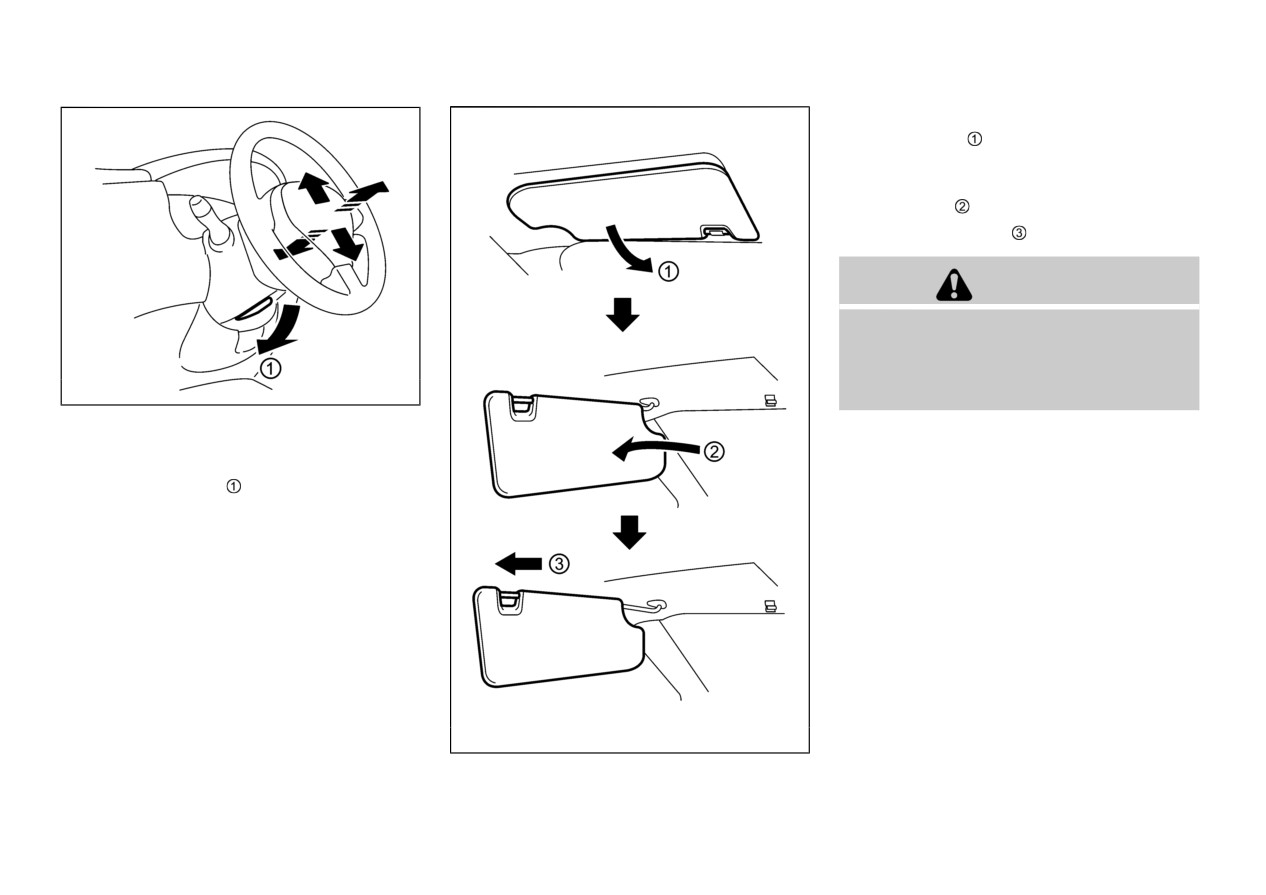 ①

①

②

③

①

②

③