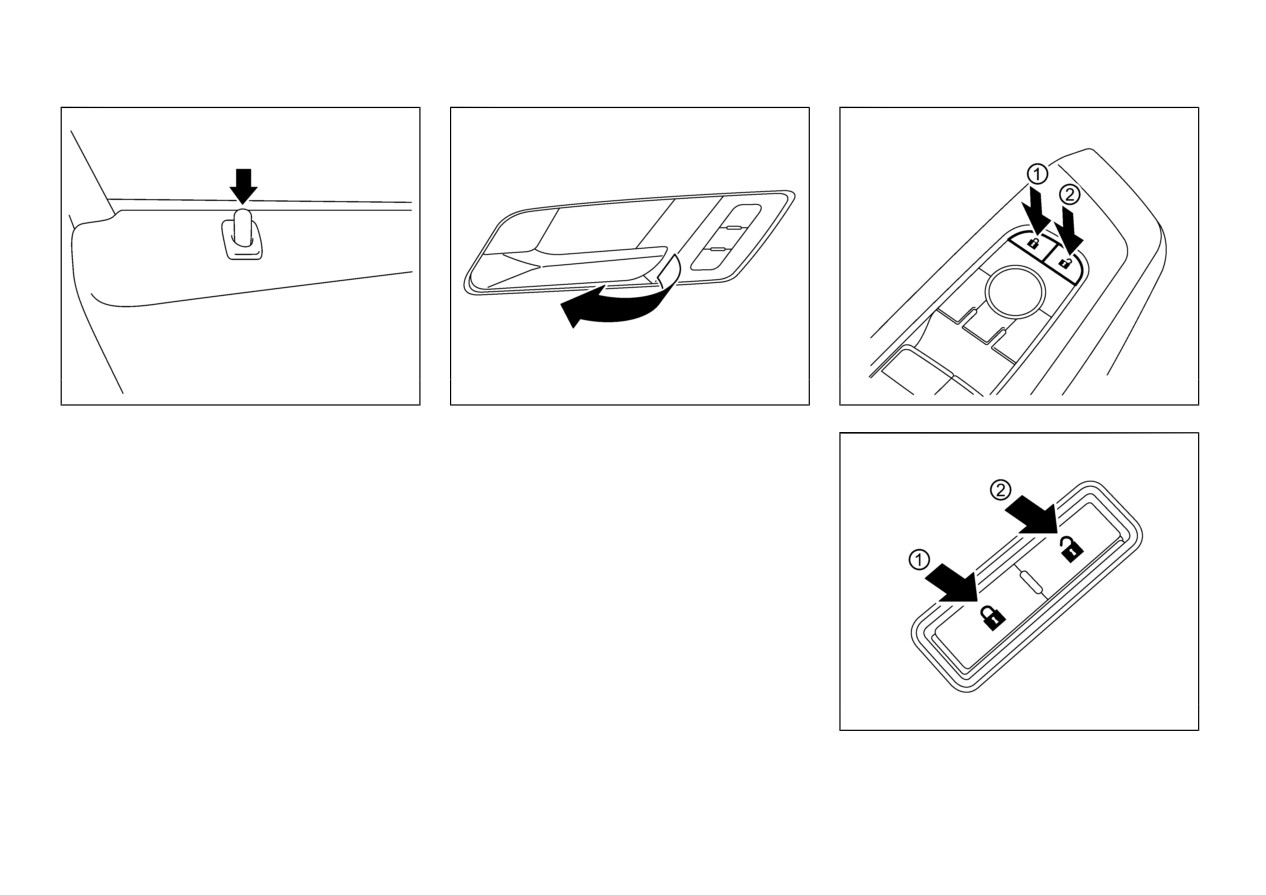 ①
②

②
①