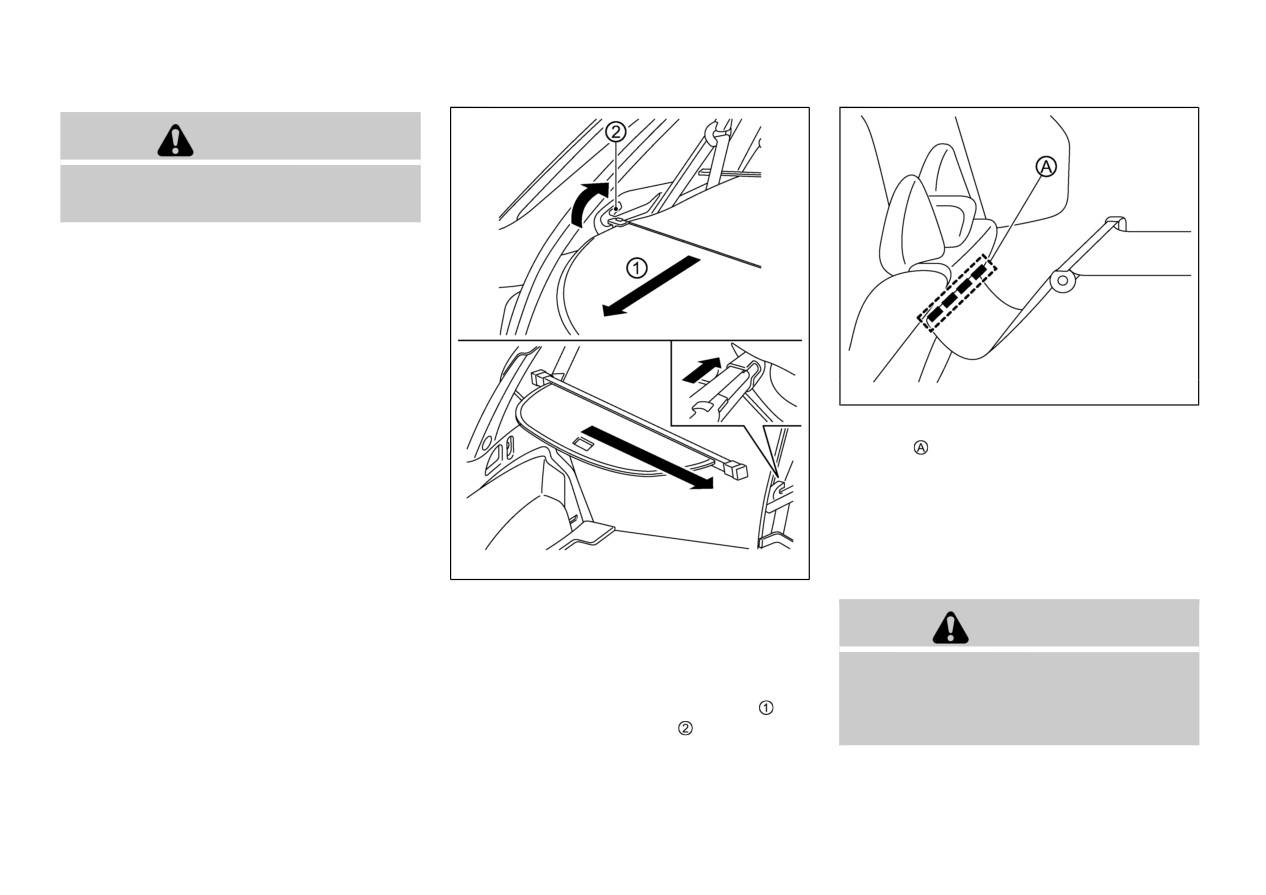 ②

①

Ⓐ

Ⓐ

①

②