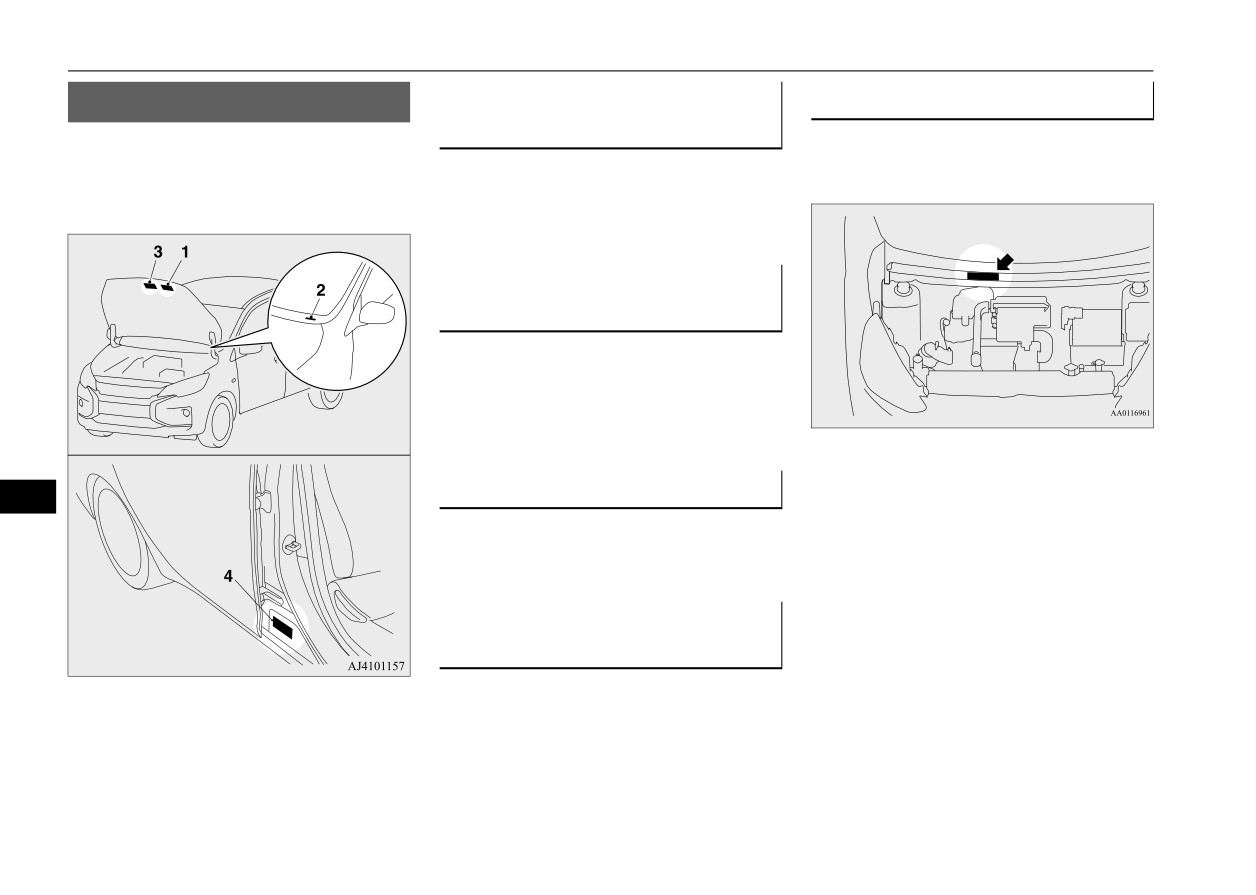 3 1

2

4

AJ4101157

AA0116961