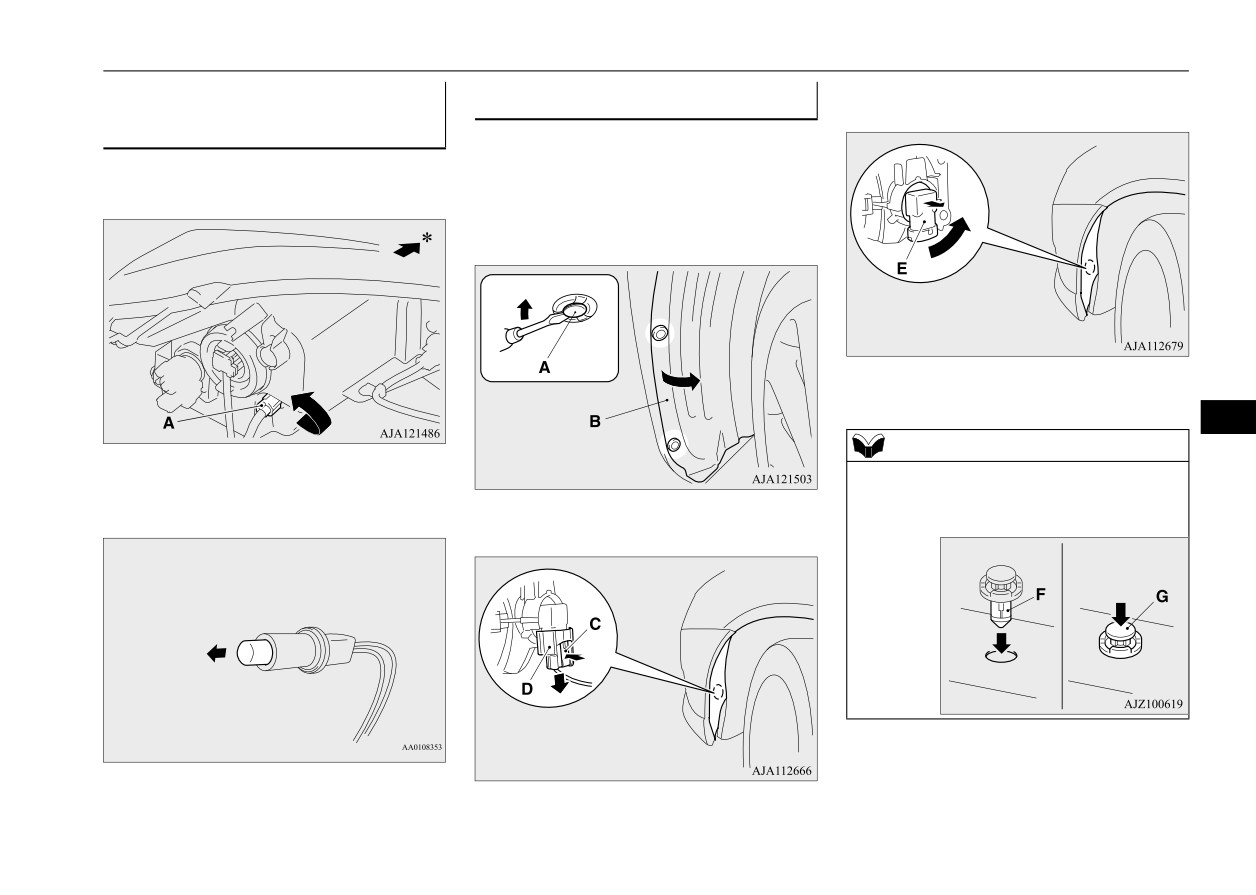 *

A

AJA121486

AA0108353

A

B

AJA121503

C

D

AJA112666

E

AJA112679

F

G

AJZ100619