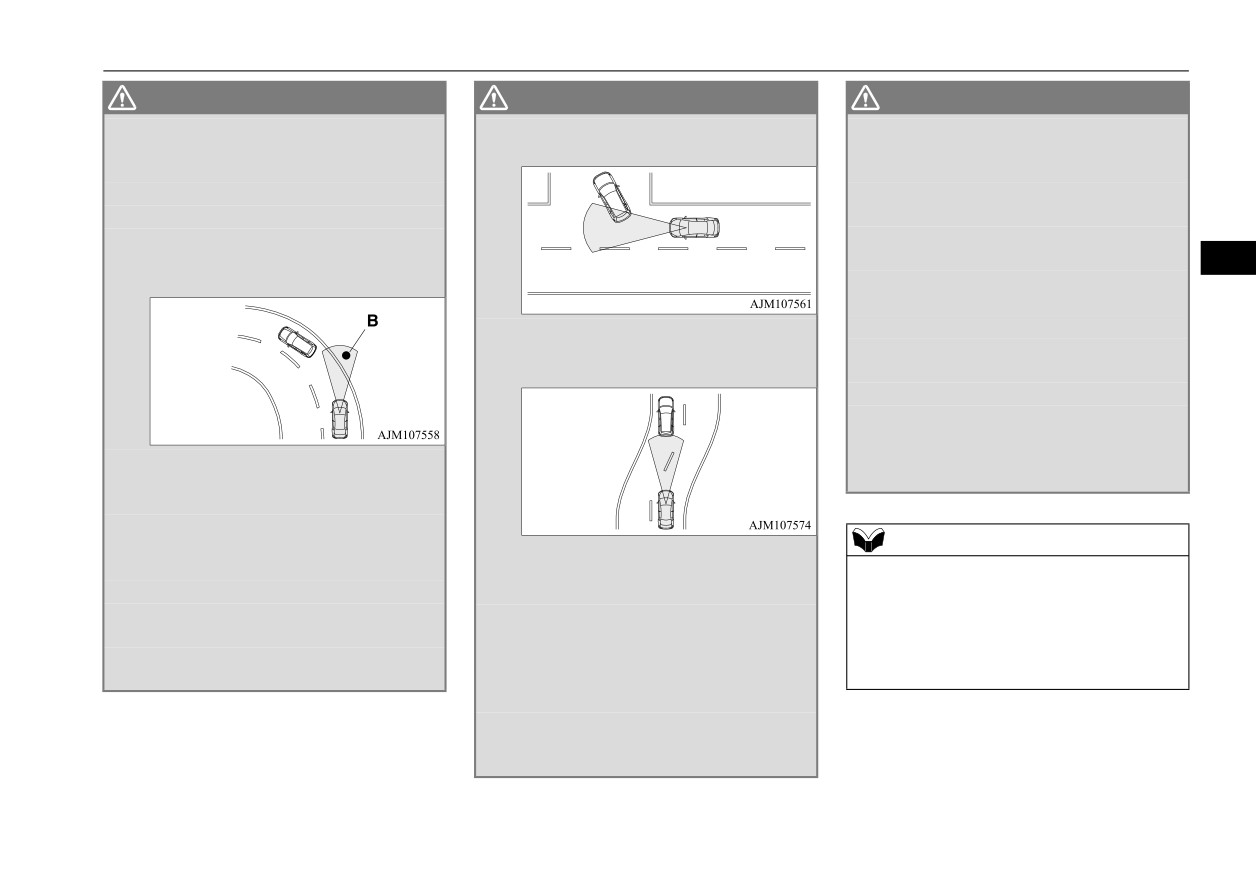 B

AJM107558

AJM107561

AJM107574