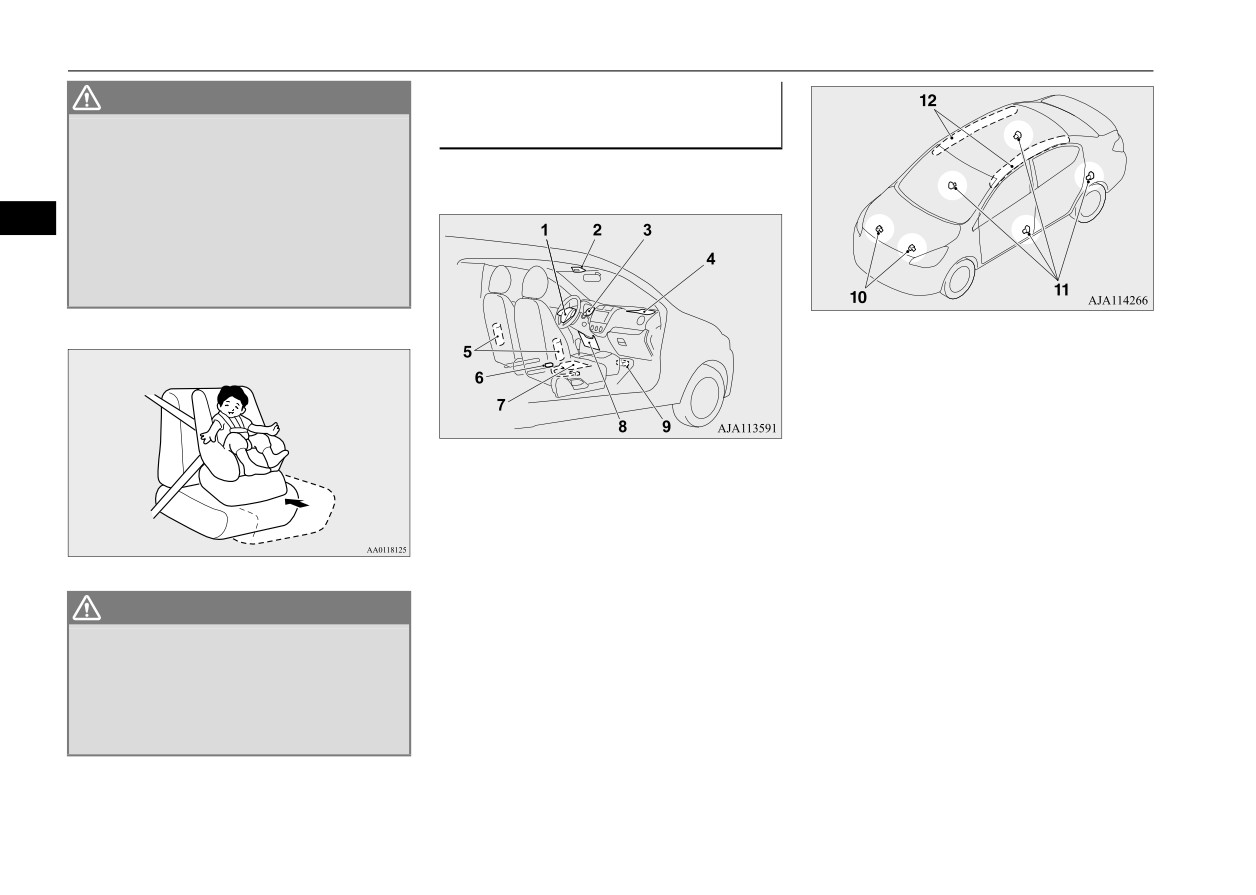 AA0118125

1
2
3
4
5
6
7
8
9
AJA113591

12
10
11
AJA114266