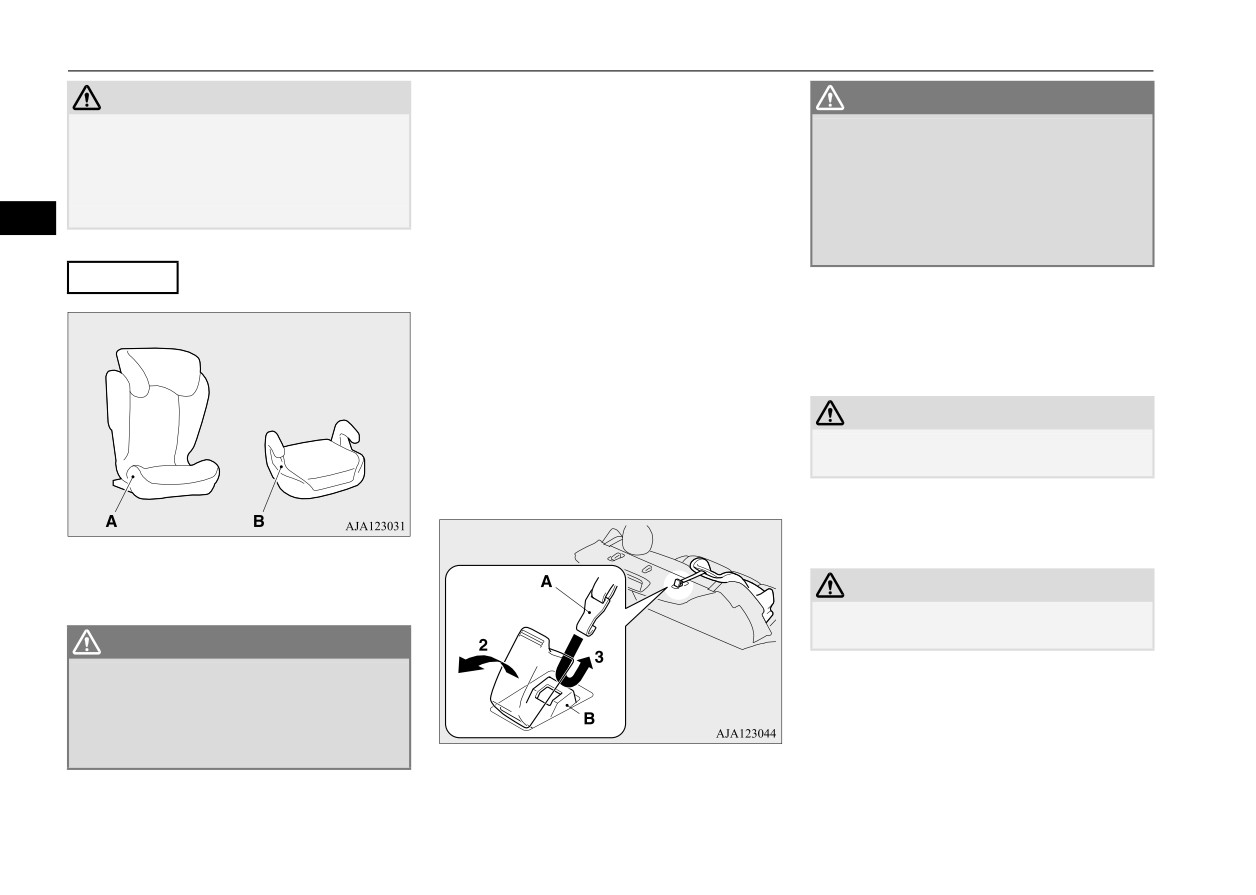 A

B

AJA123031

A

2

3

B

AJA123044