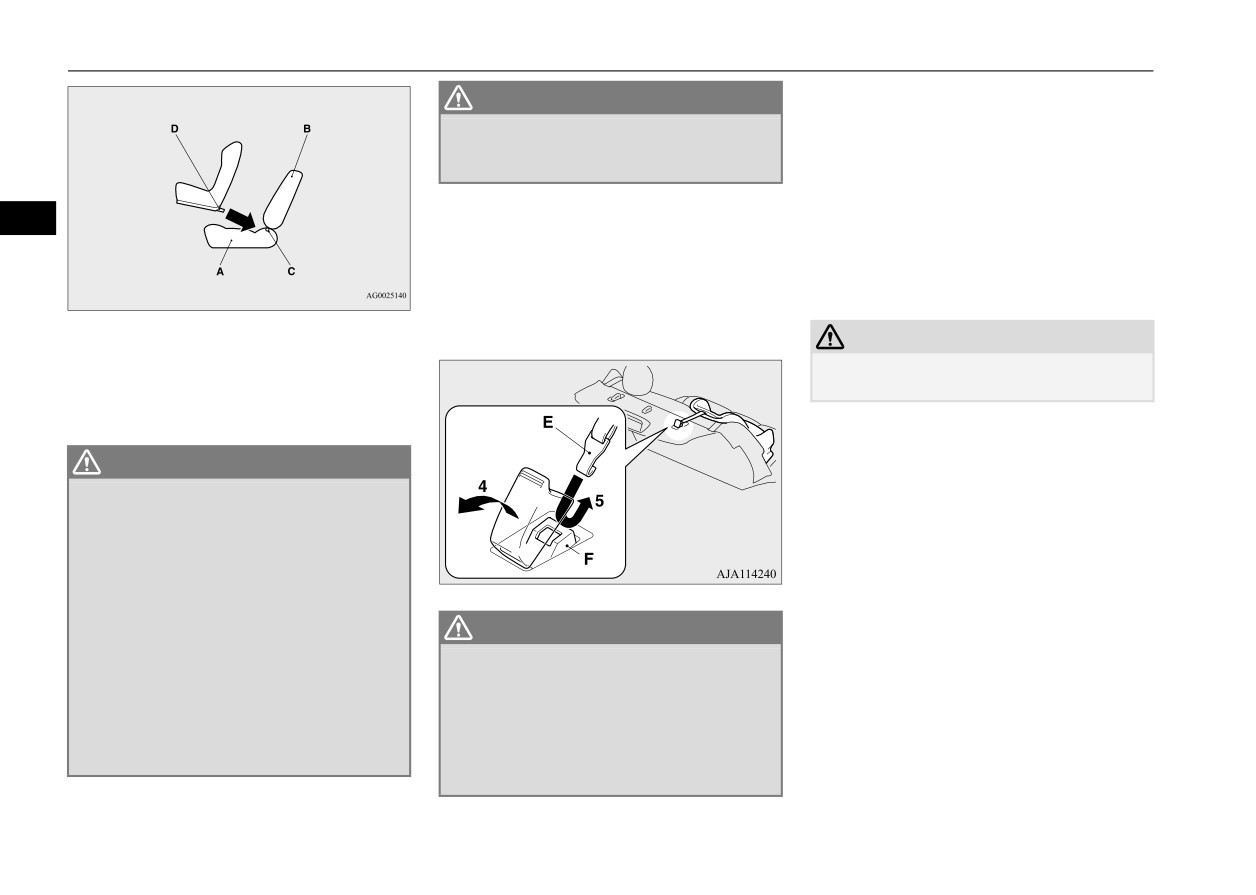 D

B

A

C

AG0025140

E

4

5

F

AJA114240