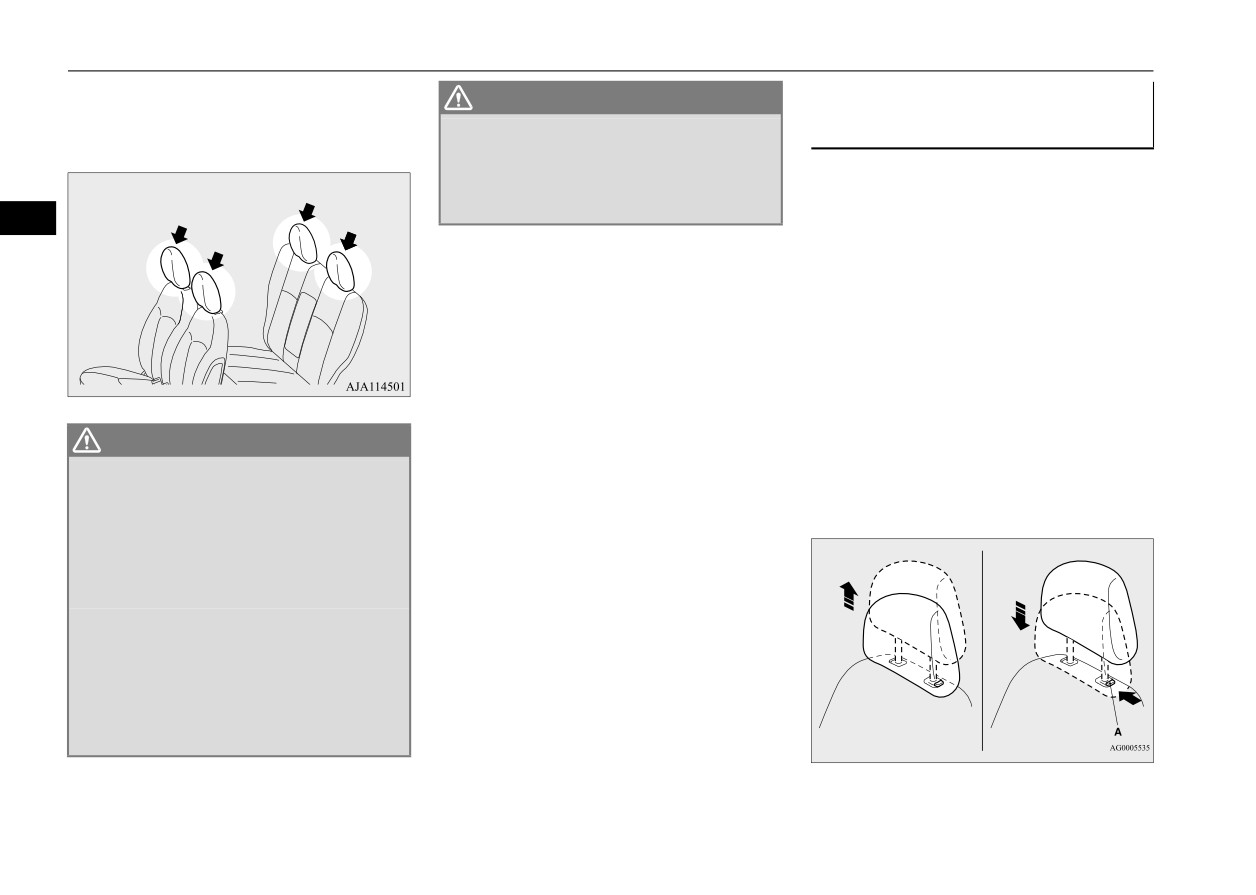 AJA114501

A

AG0005535