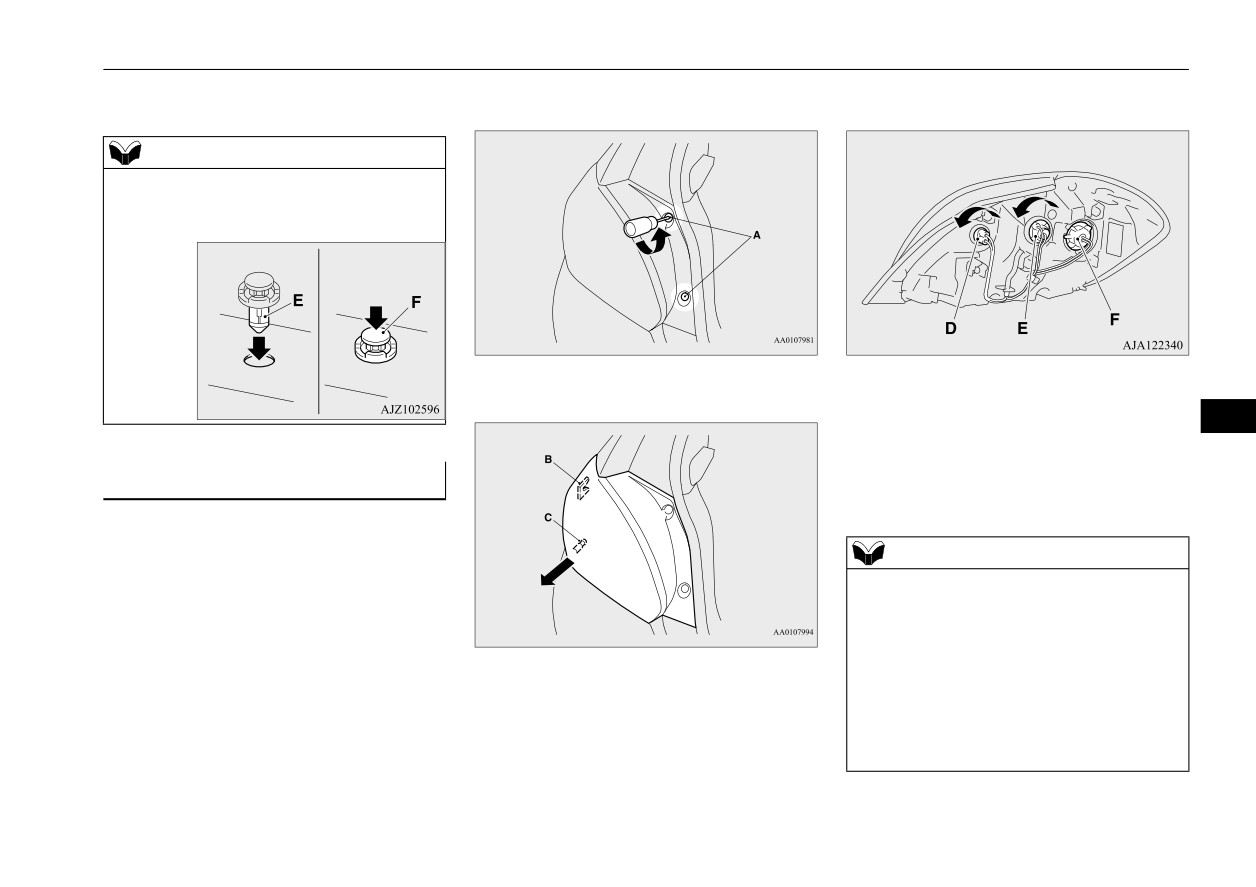 E

F

AJZ102596

A

AA0107981

B

C

AA0107994

D

E

F

AJA122340