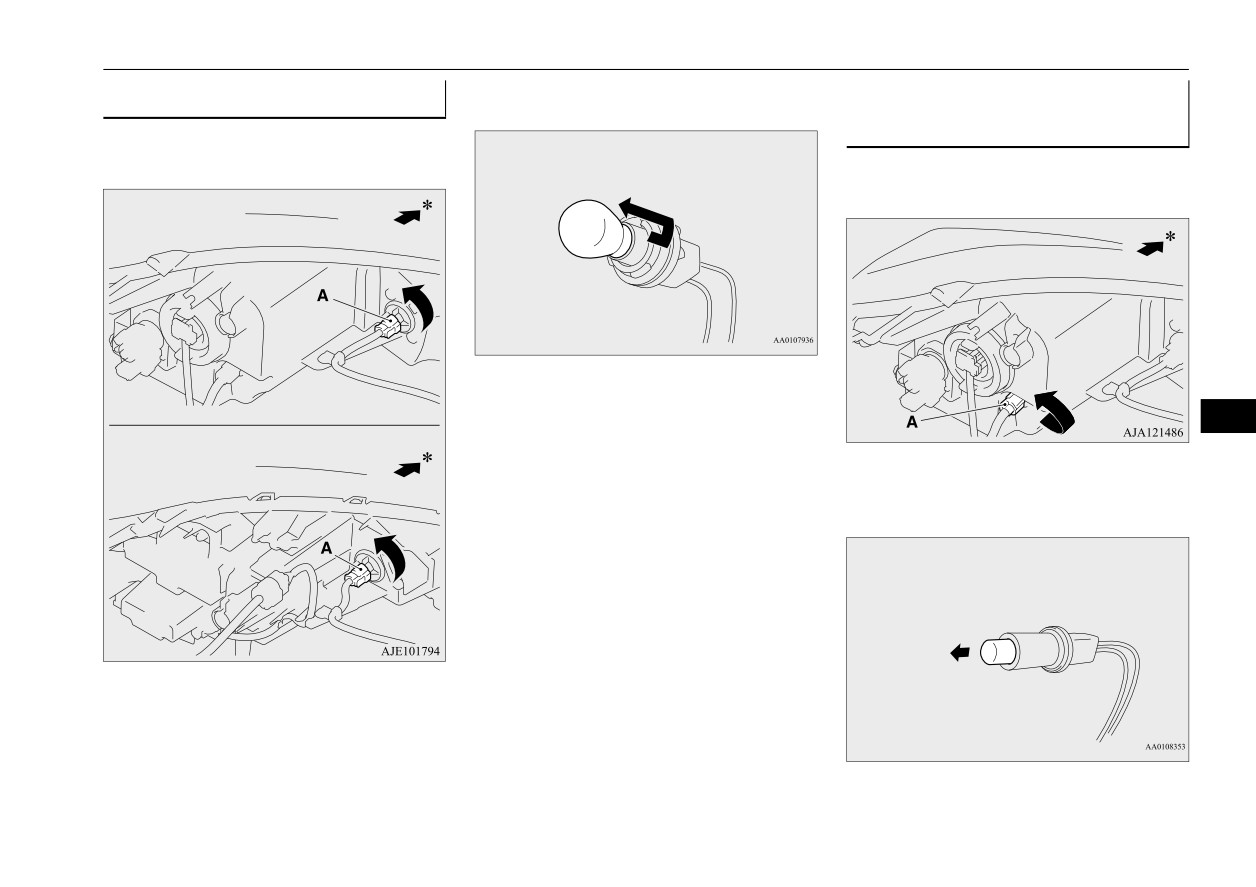 *

A

*

A

AJE101794

AA0107936

*

A

AJA121486

AA0108353