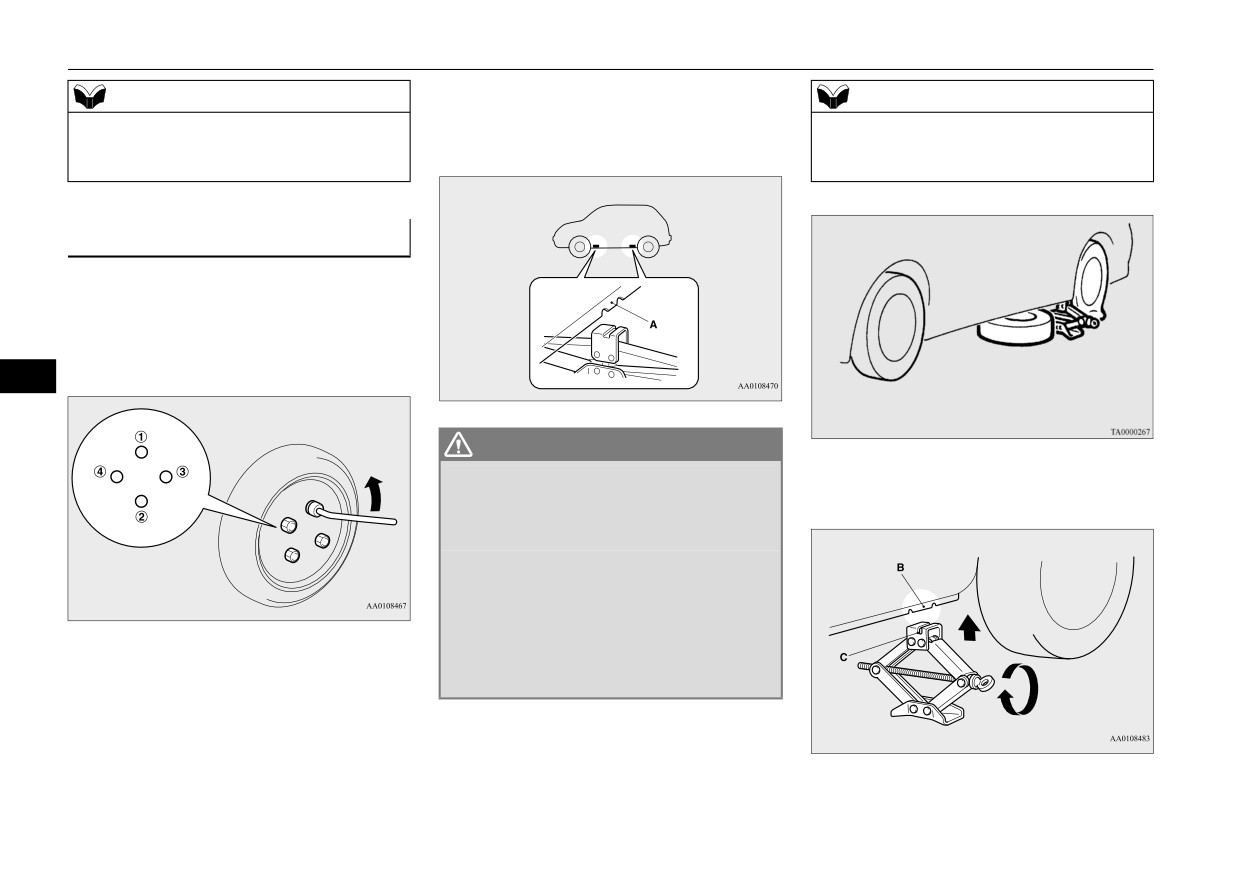 ①
④
③
②
AA0108467

A
AA0108470

TA0000267

B
C
AA0108483