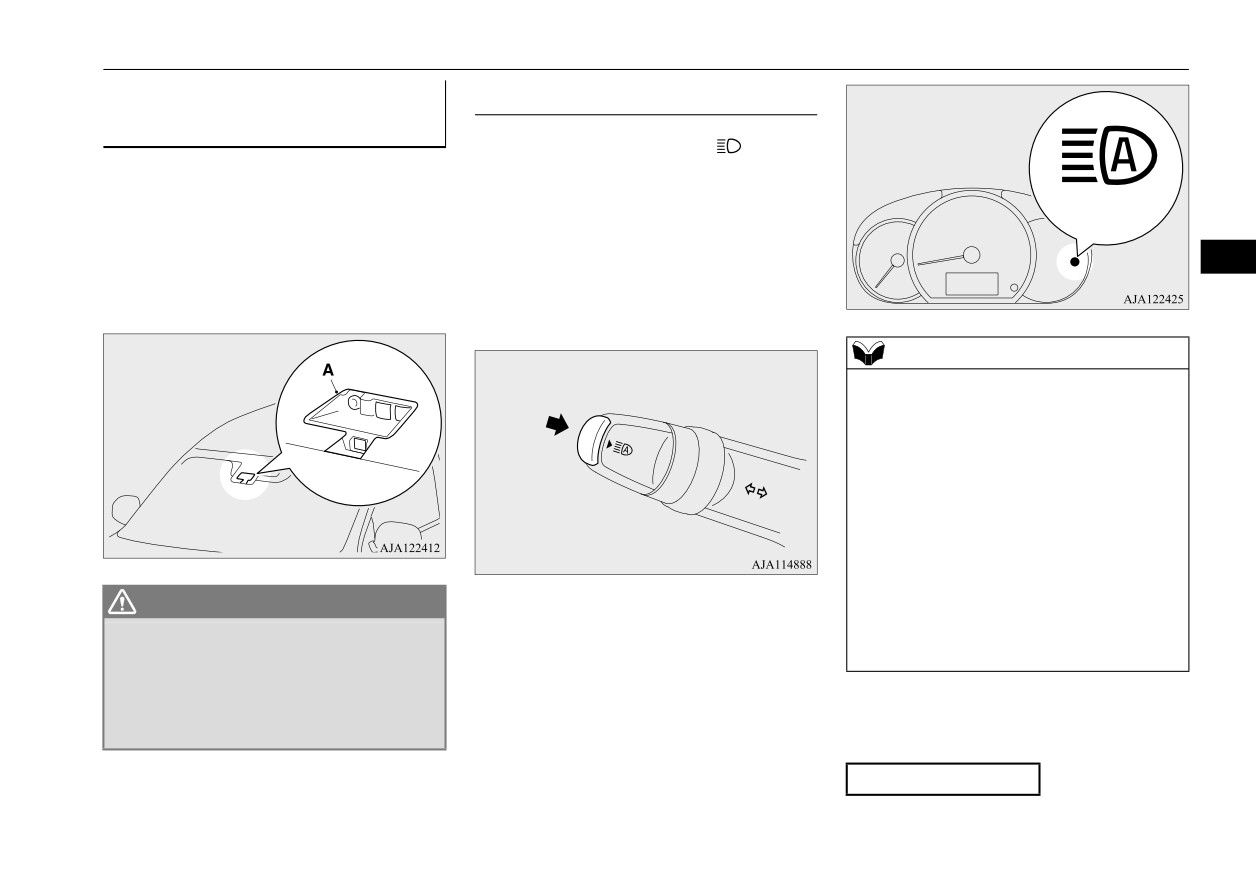 A

AJA122412

AJA114888

AJA122425