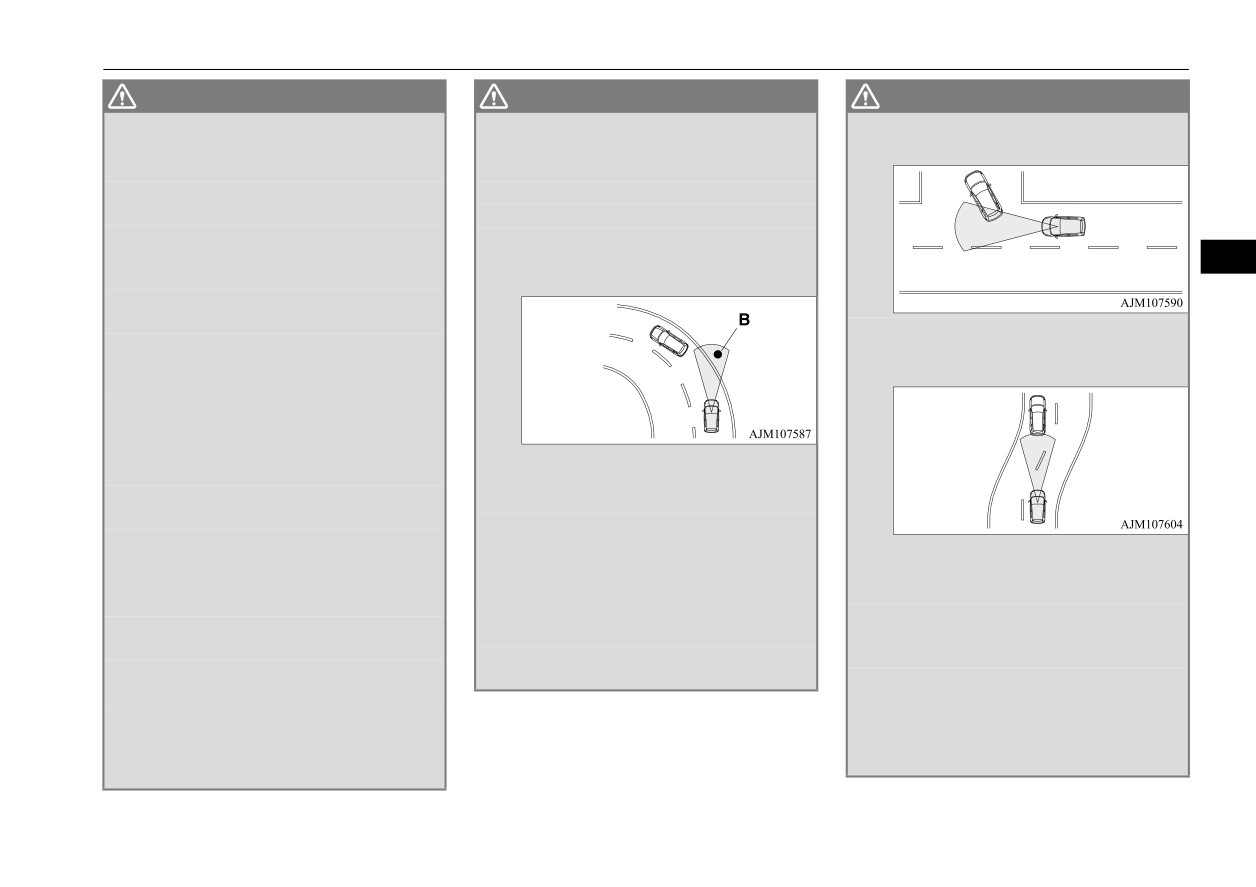 B

AJM107587

AJM107590

AJM107604