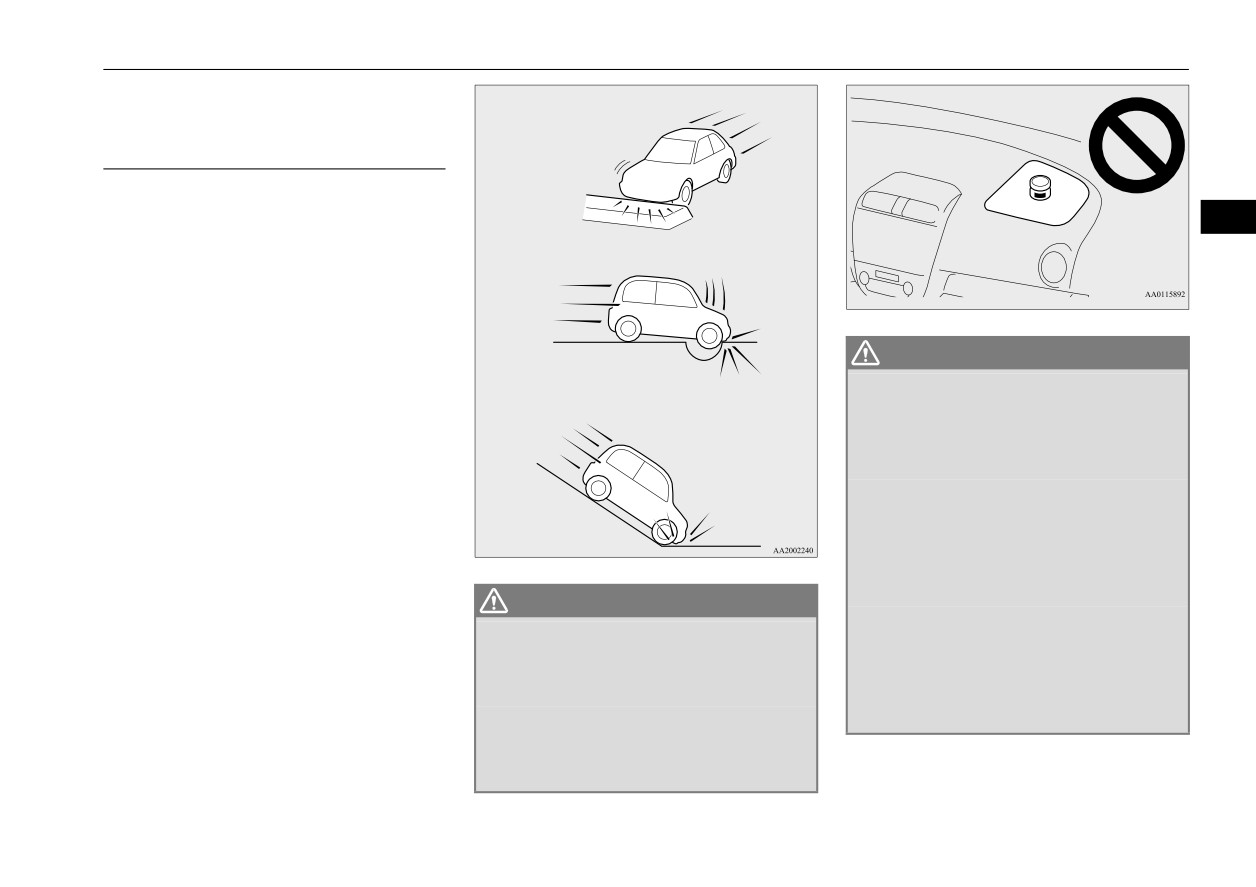 AA2002240

AA0115892