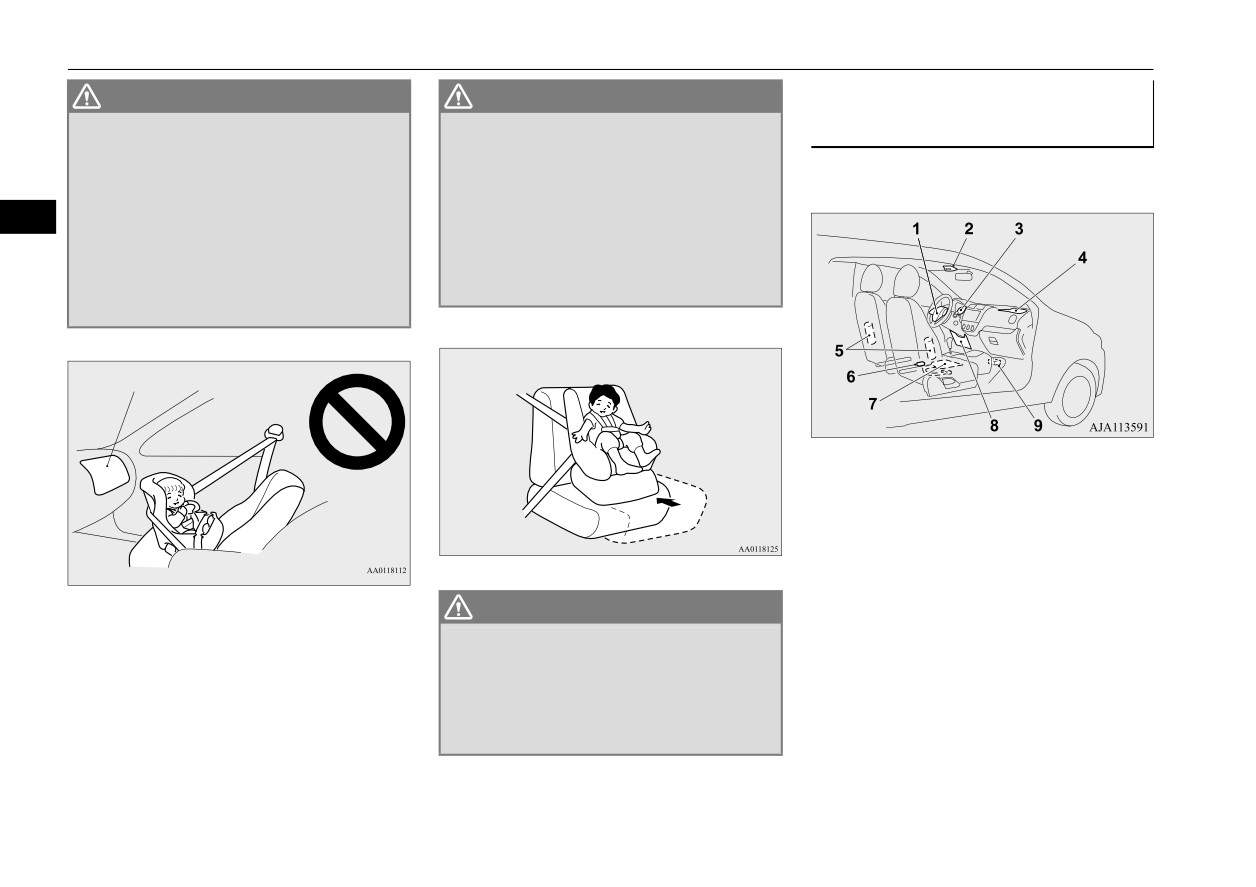 AA0118112

AA0118125

1
2
3
4
5
6
7
8
9
AJA113591