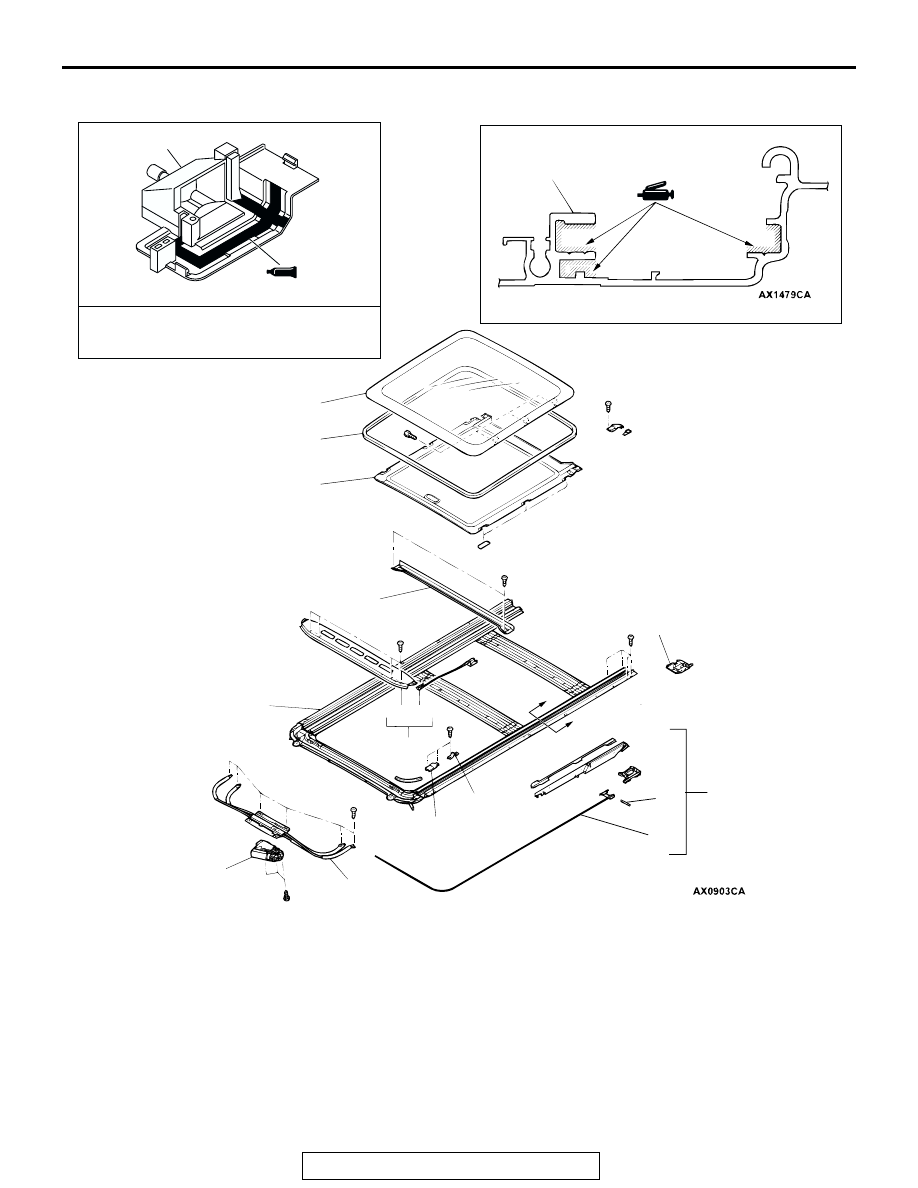 AX1479CA

AX0903CA