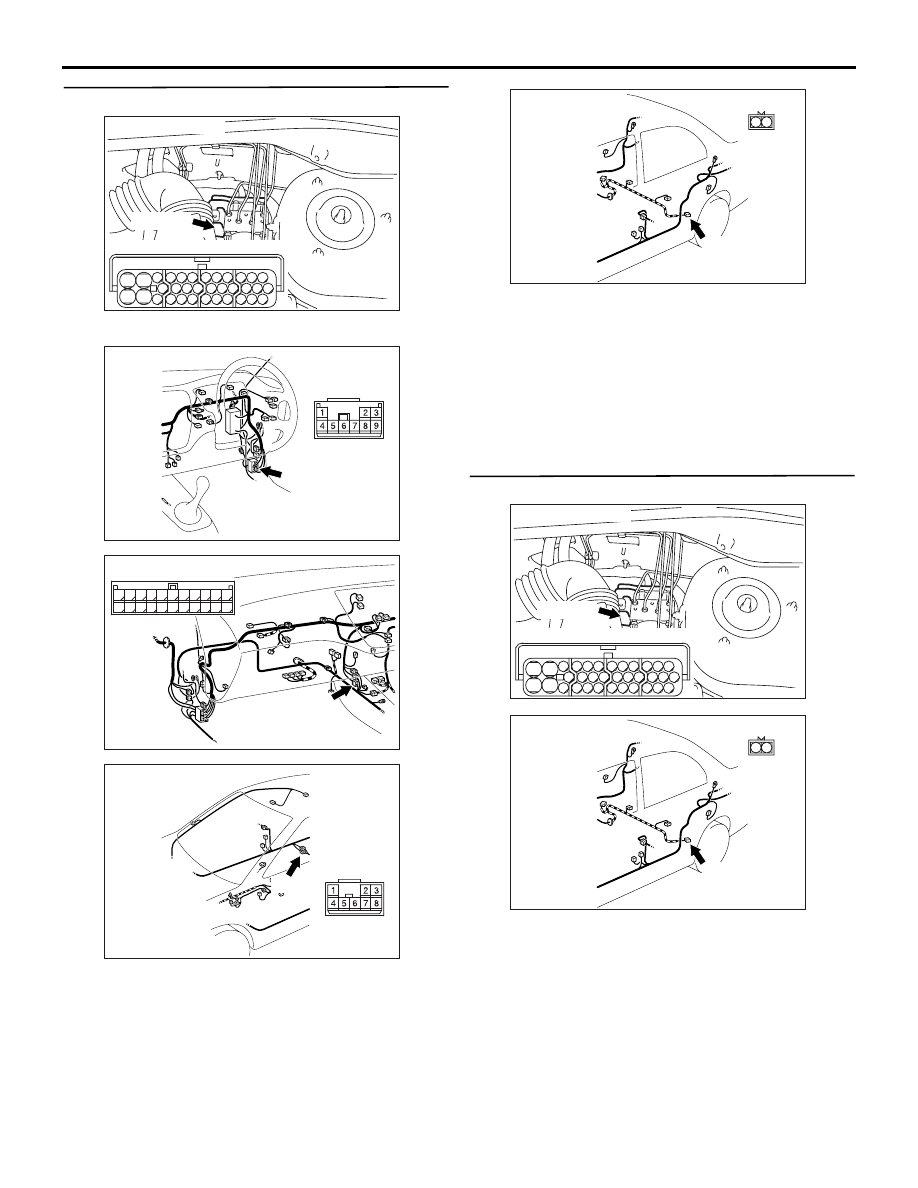 1
2 3
4 5 6 7 8 9

1
2 3
4 5 6 7 8