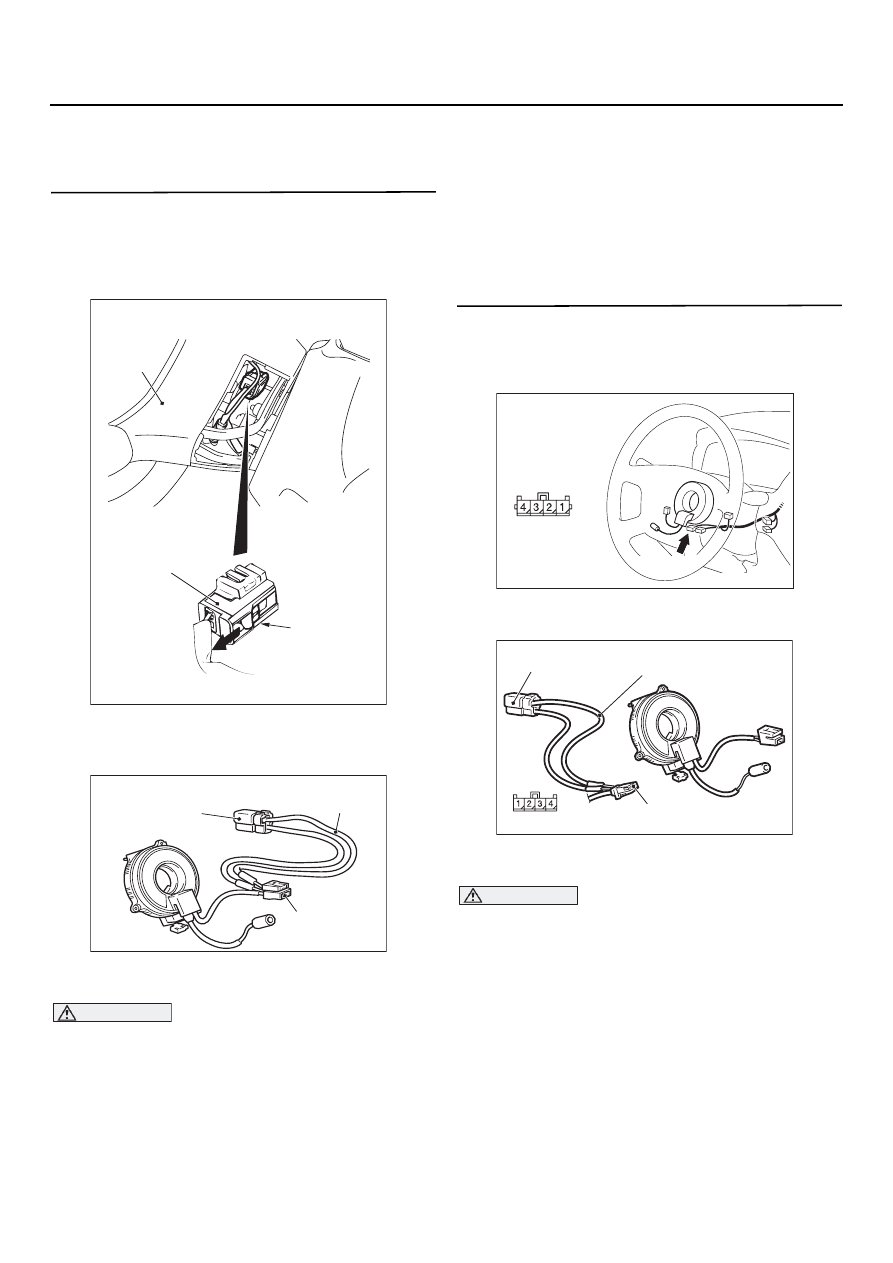 4 3 2 1

1 2 3 4