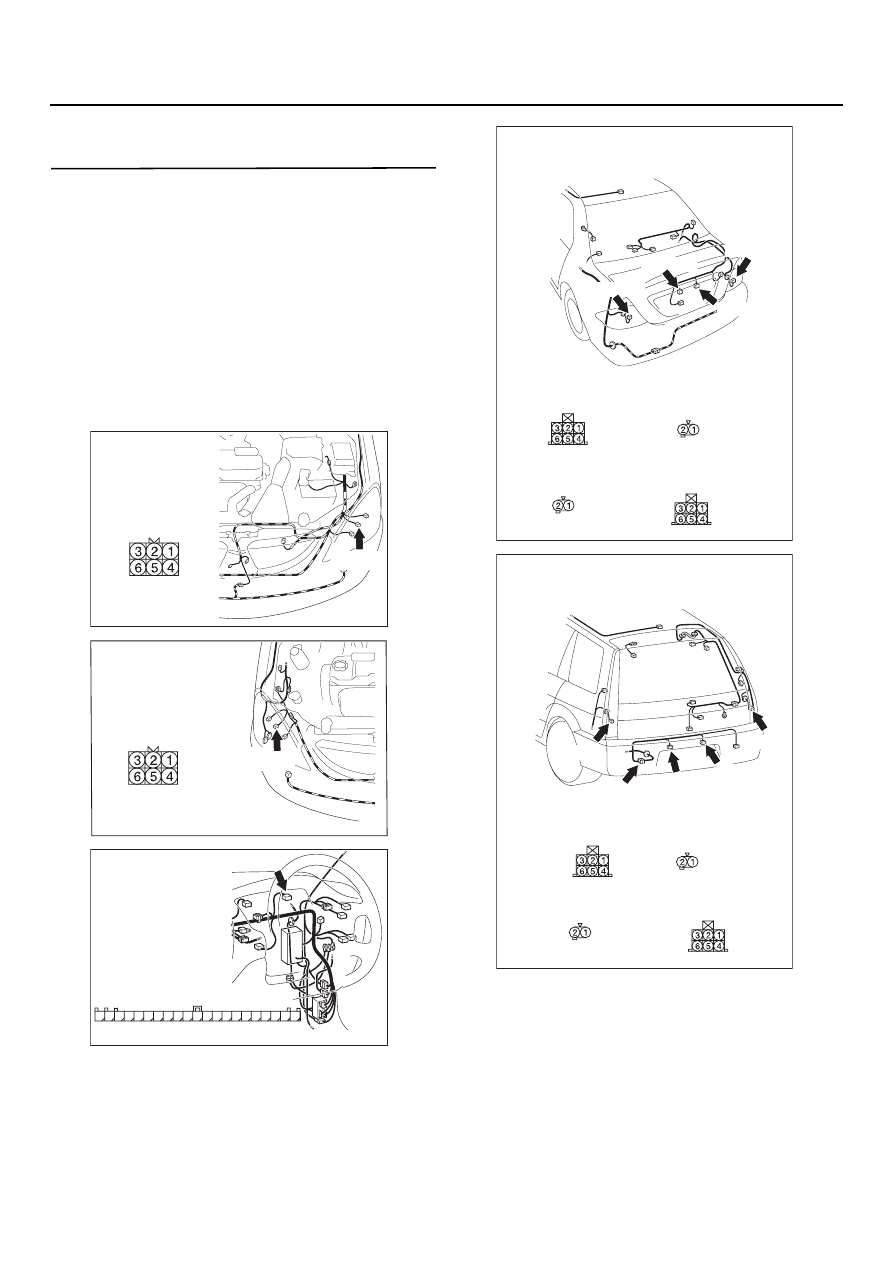 3 2 1
6 5 4

3 2 1
6 5 4

3 2 1
6 5 4

2 1

2 1

3 2 1
6 5 4

3 2 1
6 5 4

2 1

2 1

3 2 1
6 5 4