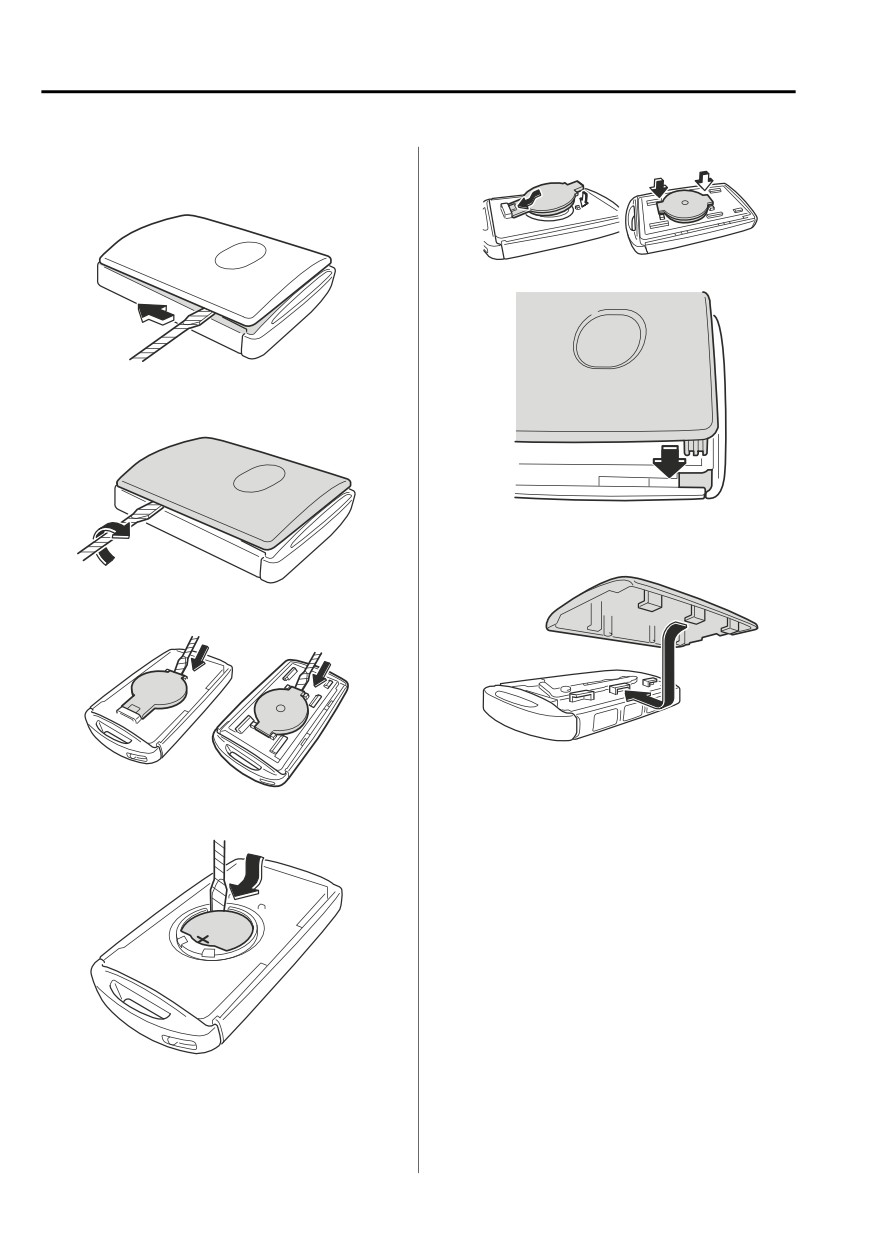 +