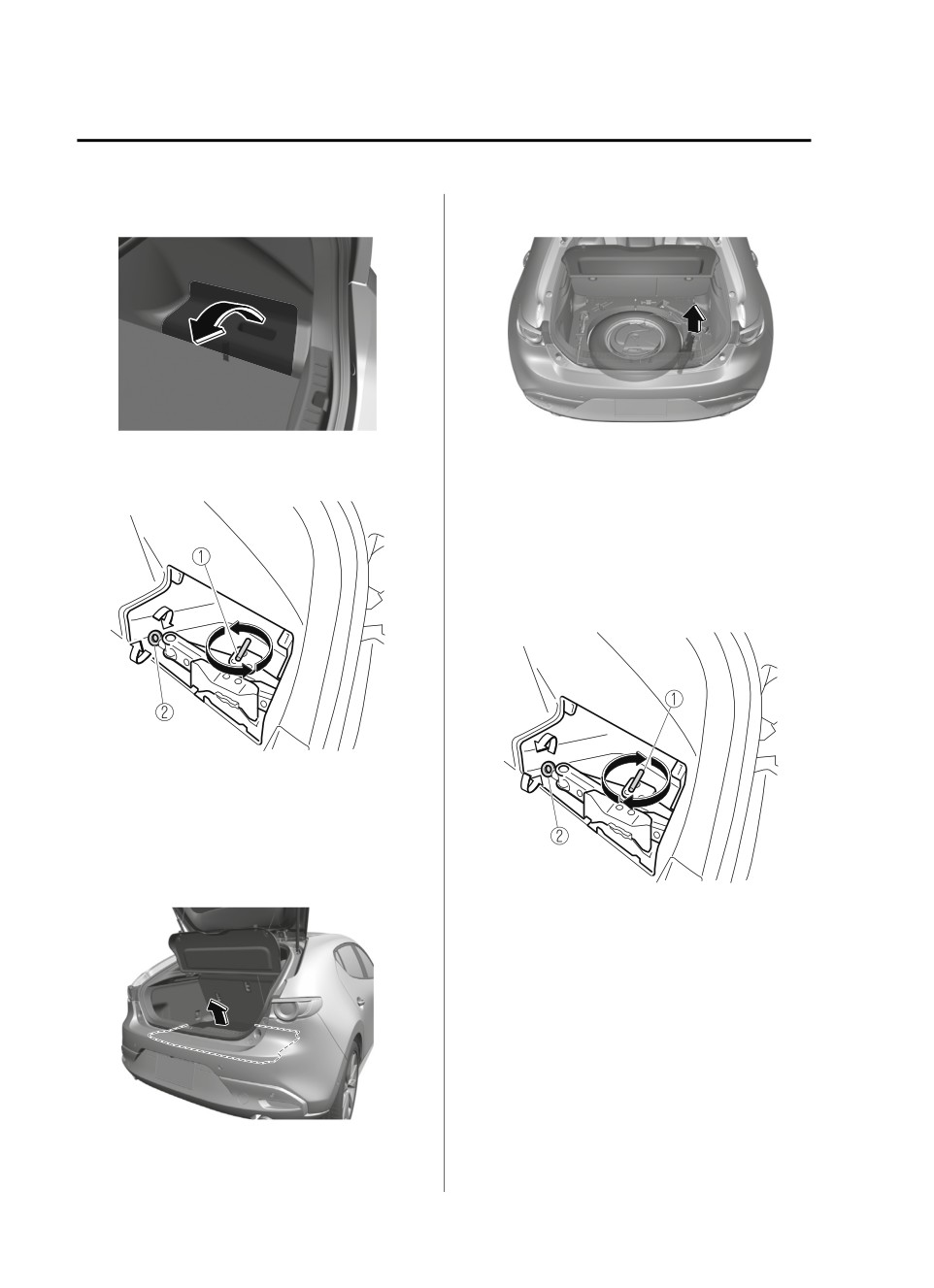 ①
②
①
②