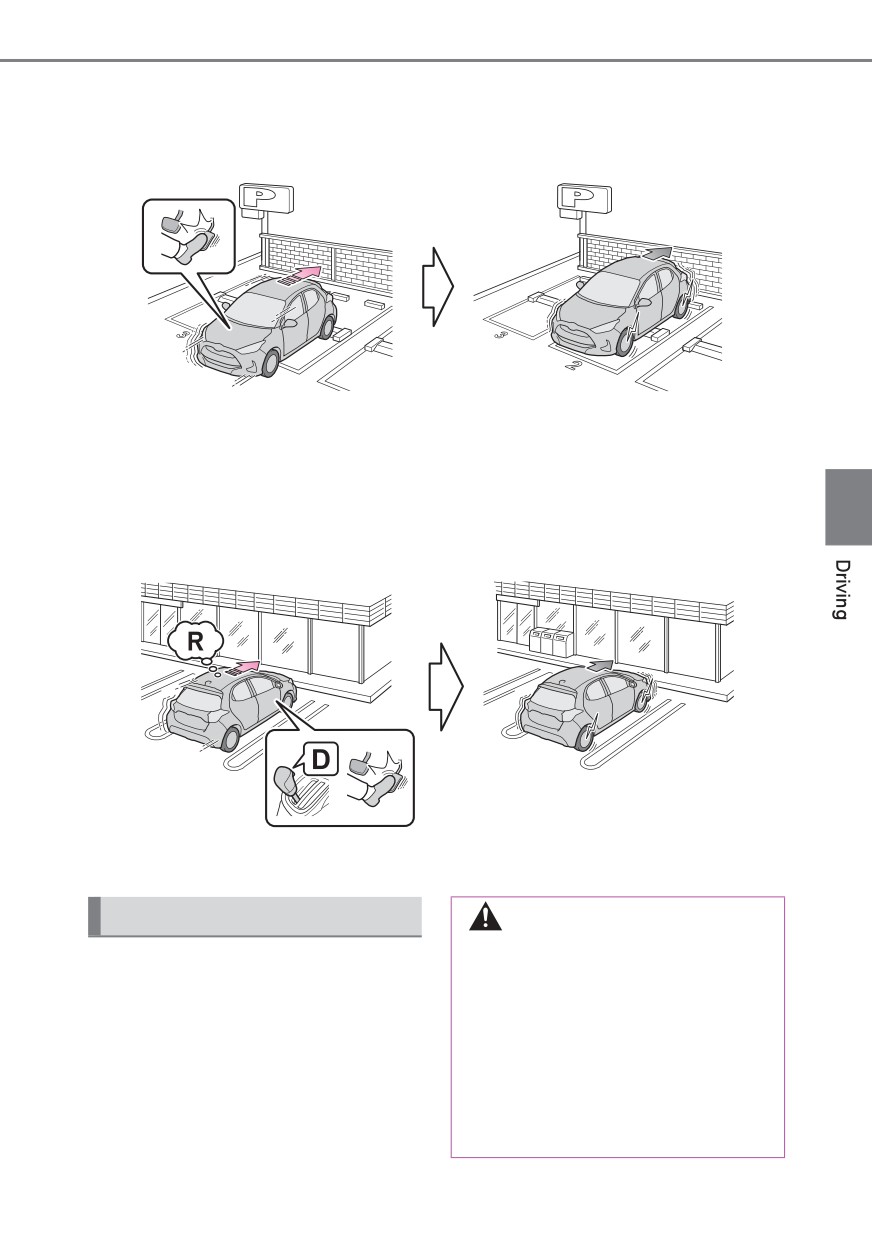 P

P

R

D

Driving