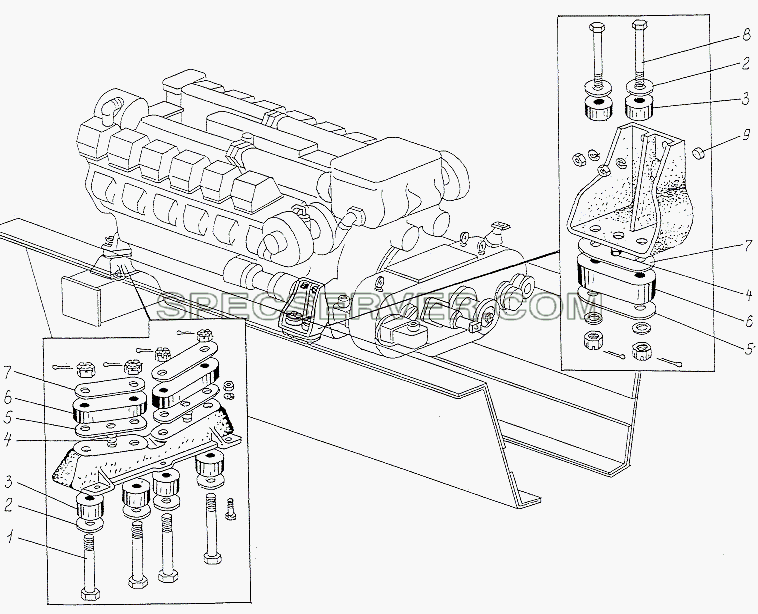 8
2
3
9
7
4
6
5
SPECSERVER.COM
7
6
5
4
3
2
1