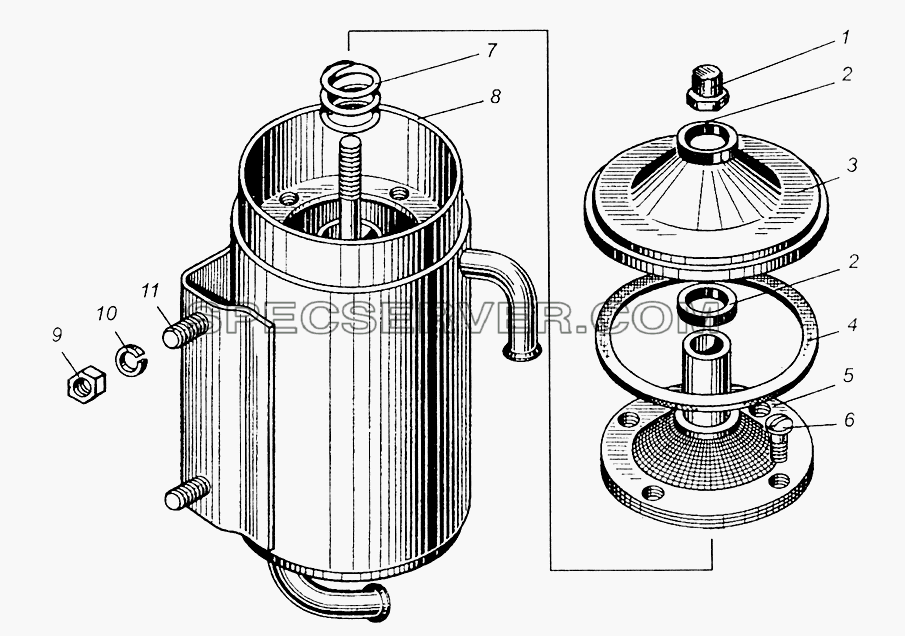 7
8
1
2
3
2
4
5
6
11
10
9
SPECSERVER.COM