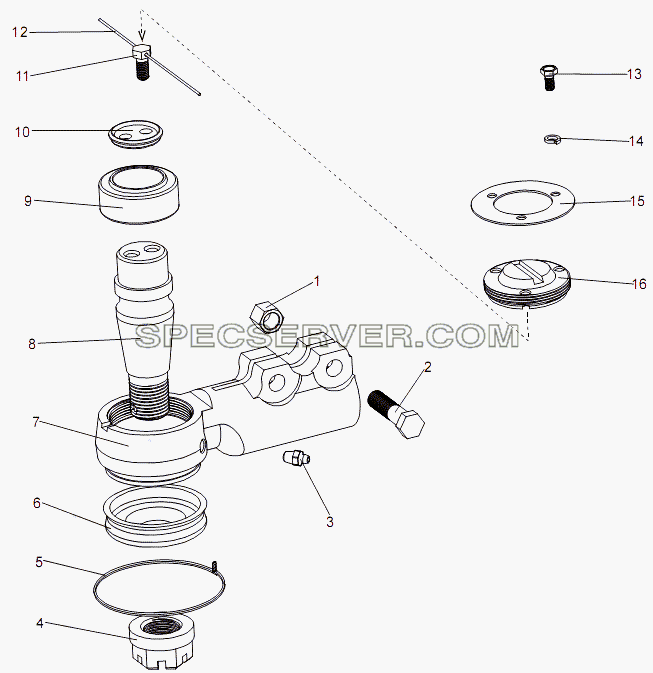 12
11
10
9
8
7
6
5
4
13
14
15
16
1
2
3
SPECSERVER.COM