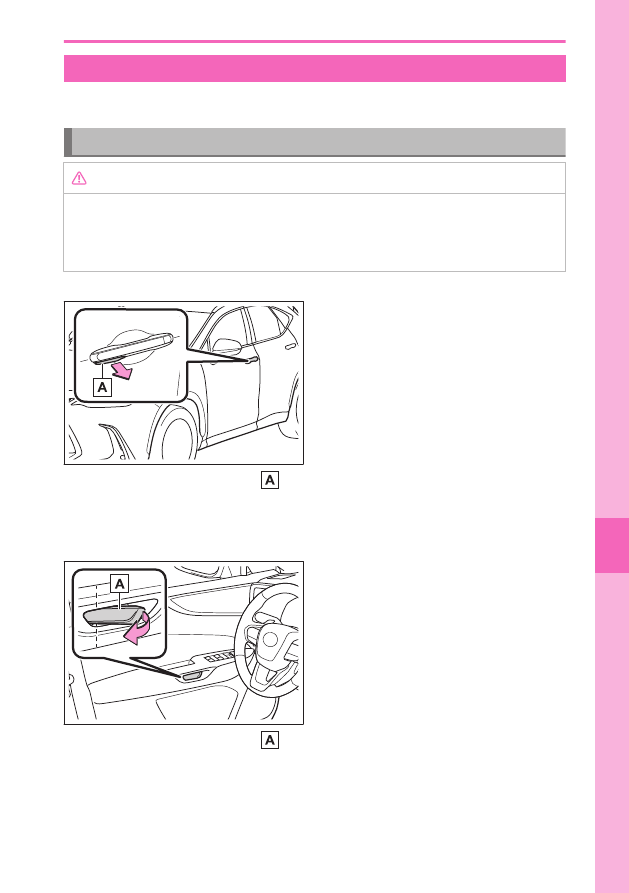 A

A

A

A