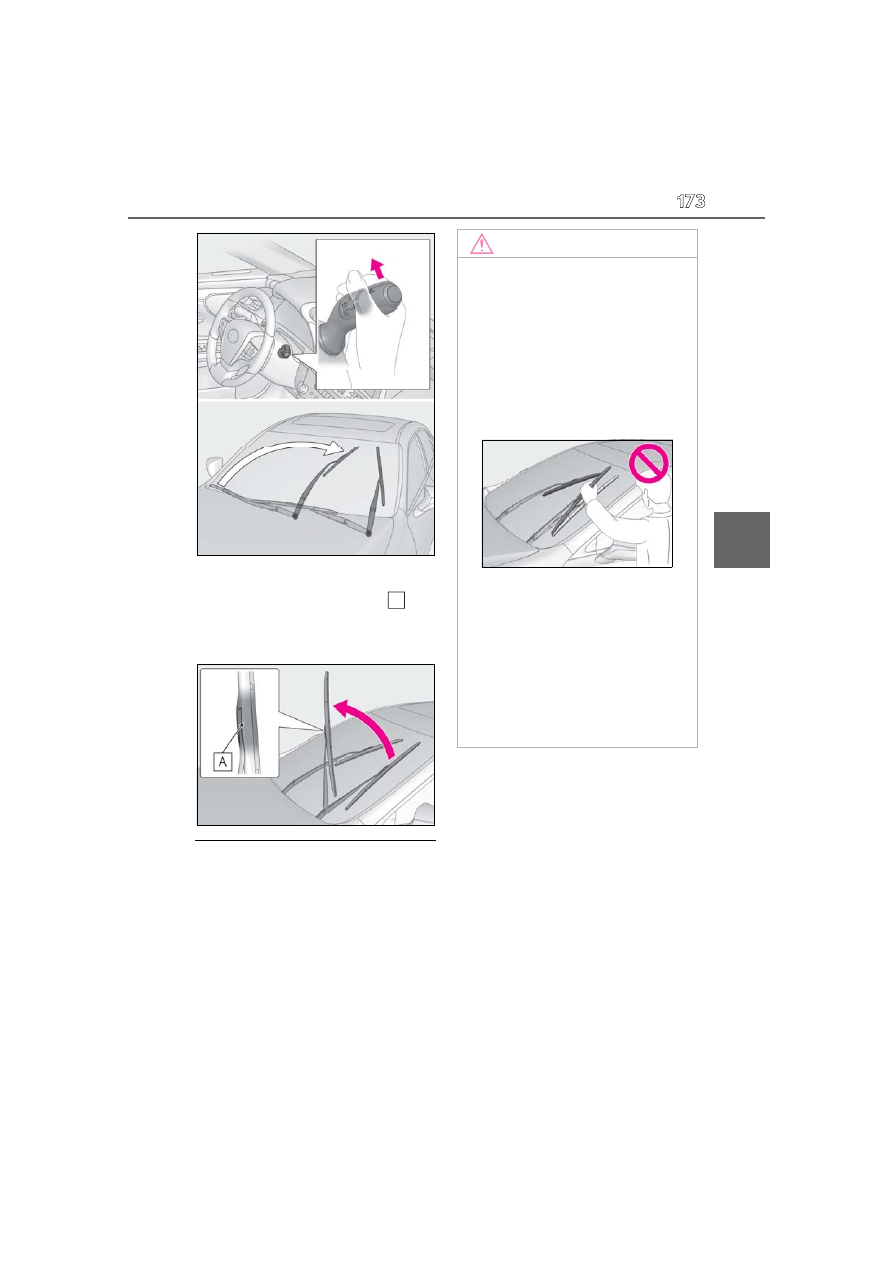 173

A