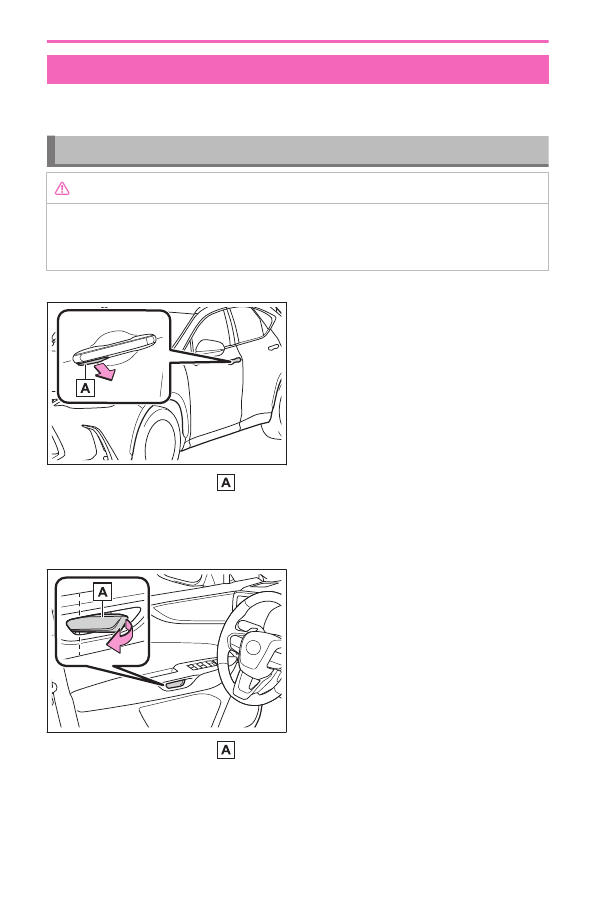 A

A

A

A