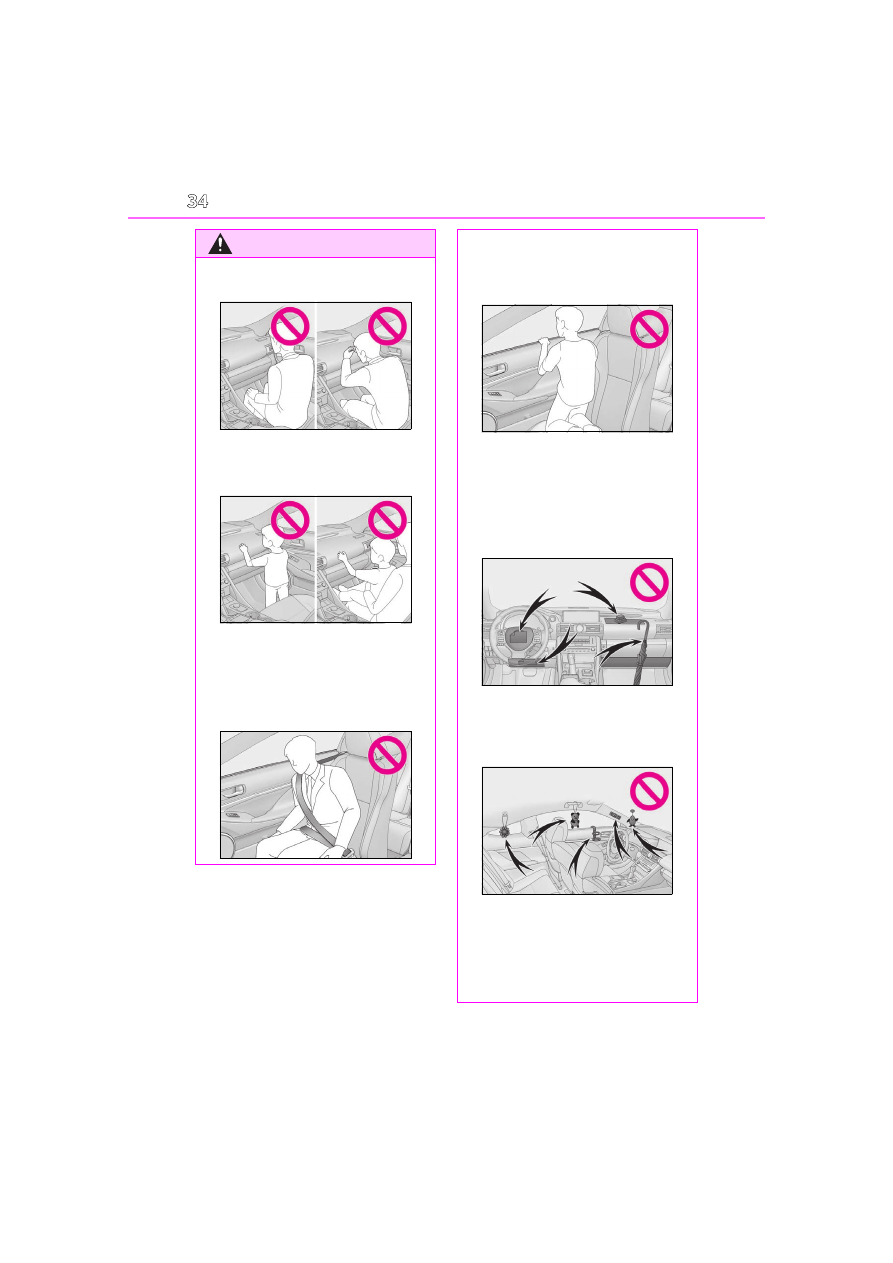 34