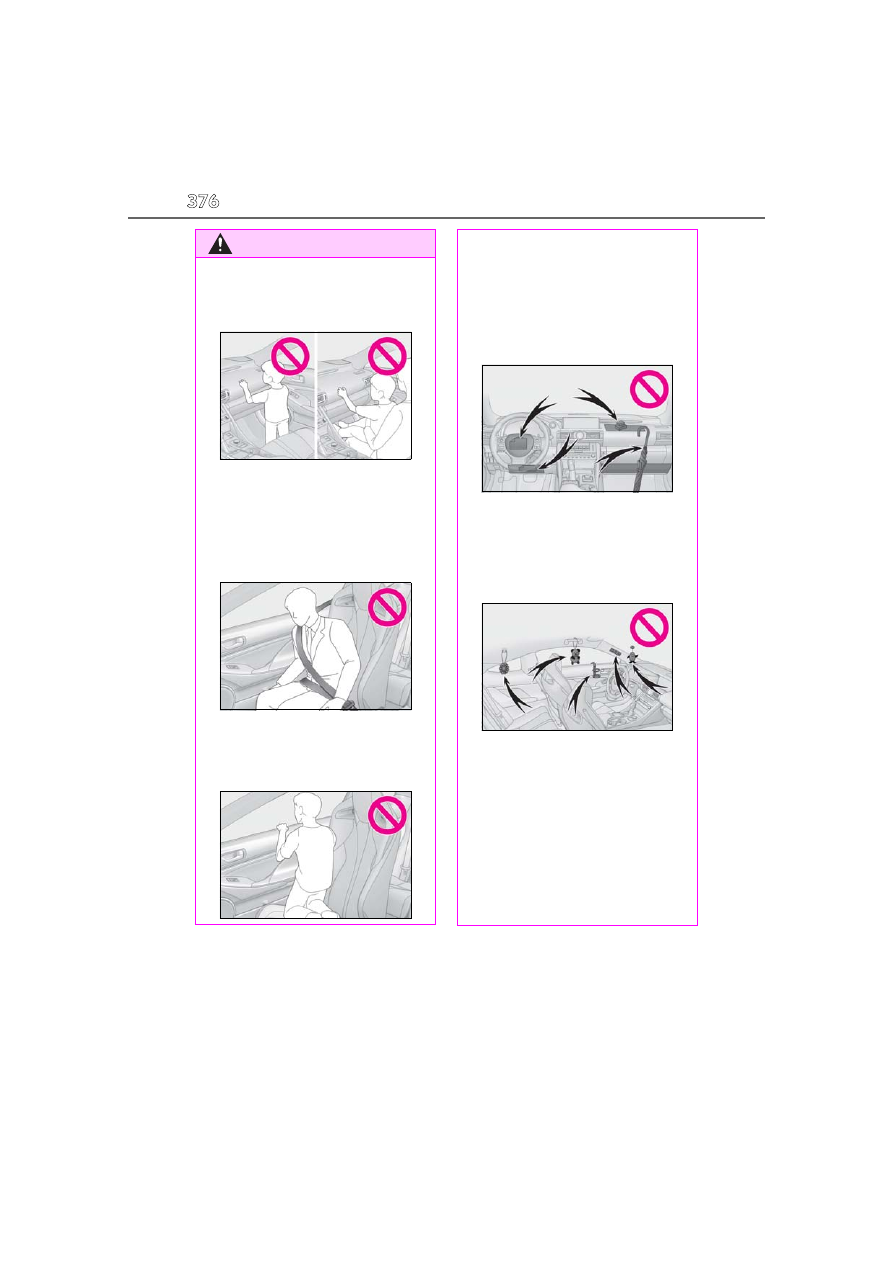 376