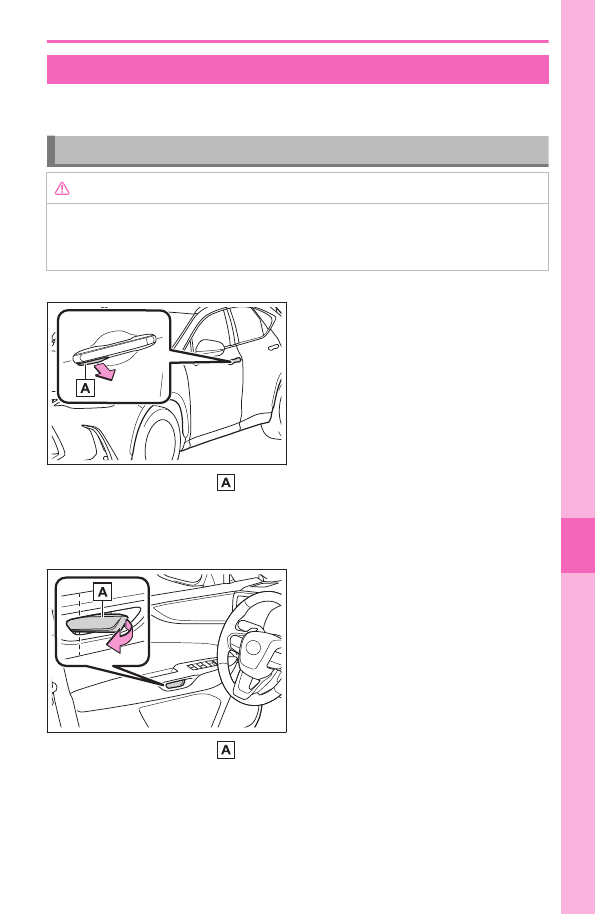 A

A

A

A