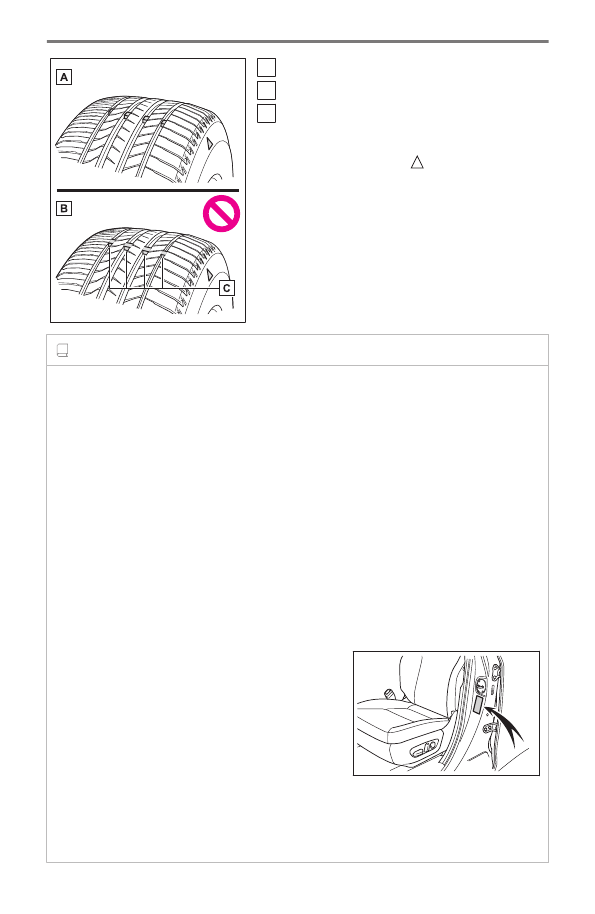 A

B

C