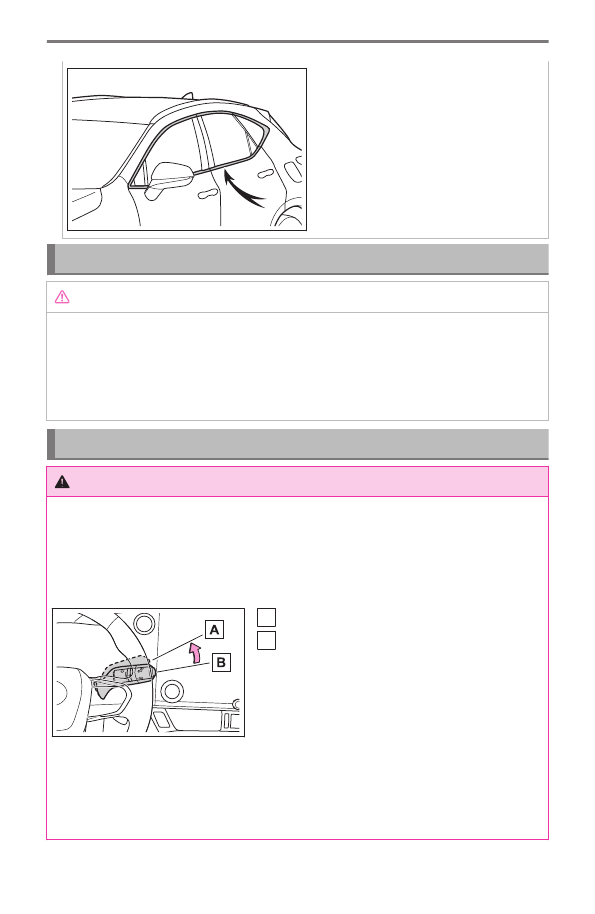 A

B