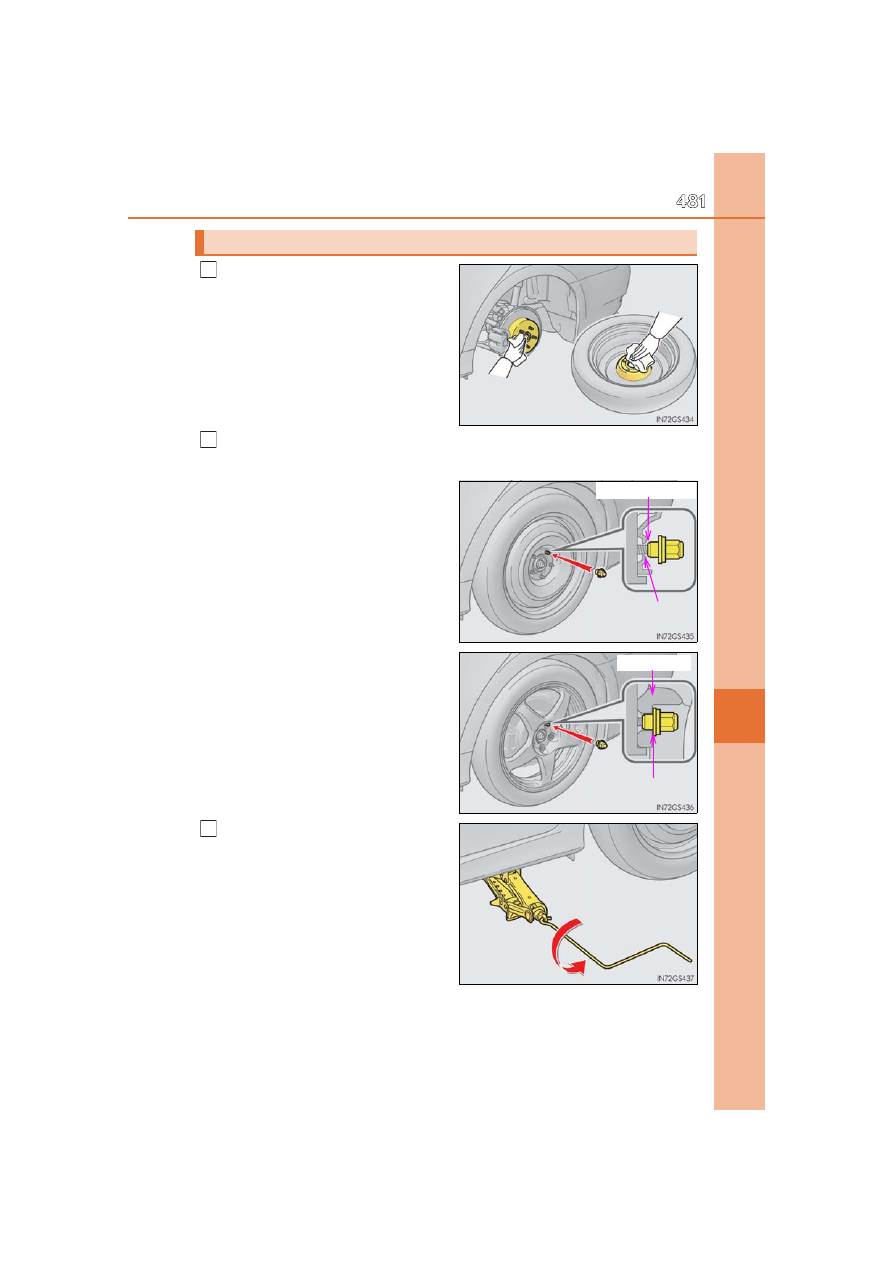 481

IN72GS434

IN72GS435

IN72GS436

IN72GS437